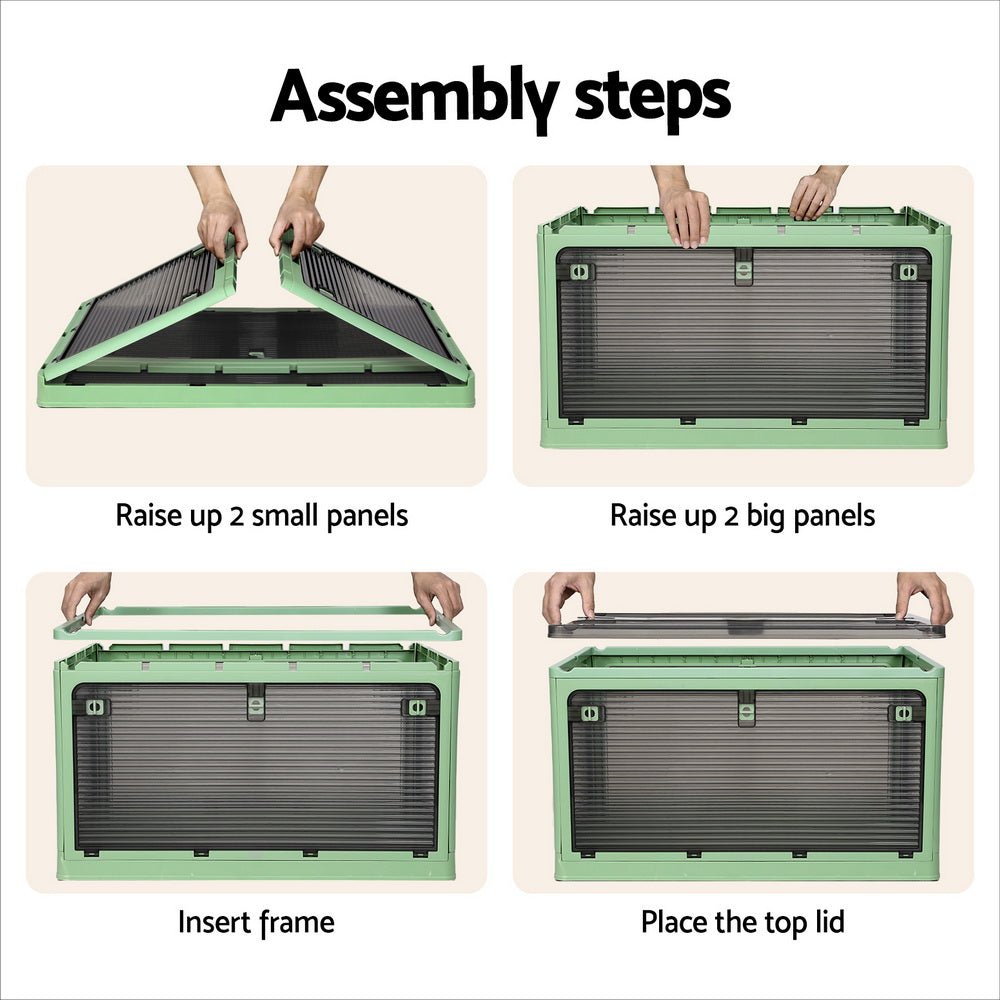 Assembly steps

Raise up 2 small panels

Raise up 2 big panels

Insert frame

Place the top lid