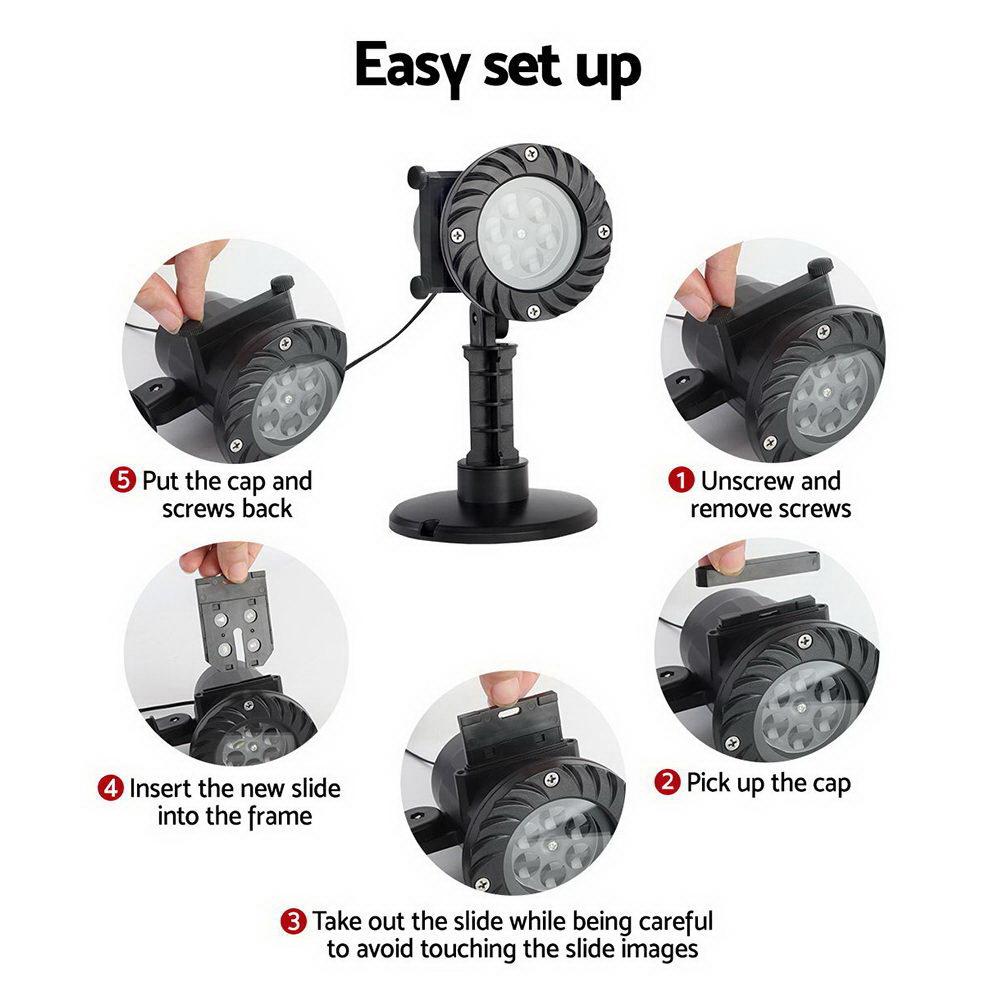 Easy set up

5 Put the cap and screws back

1 Unscrew and remove screws

4 Insert the new slide into the frame

2 Pick up the cap

3 Take out the slide while being careful to avoid touching the slide images