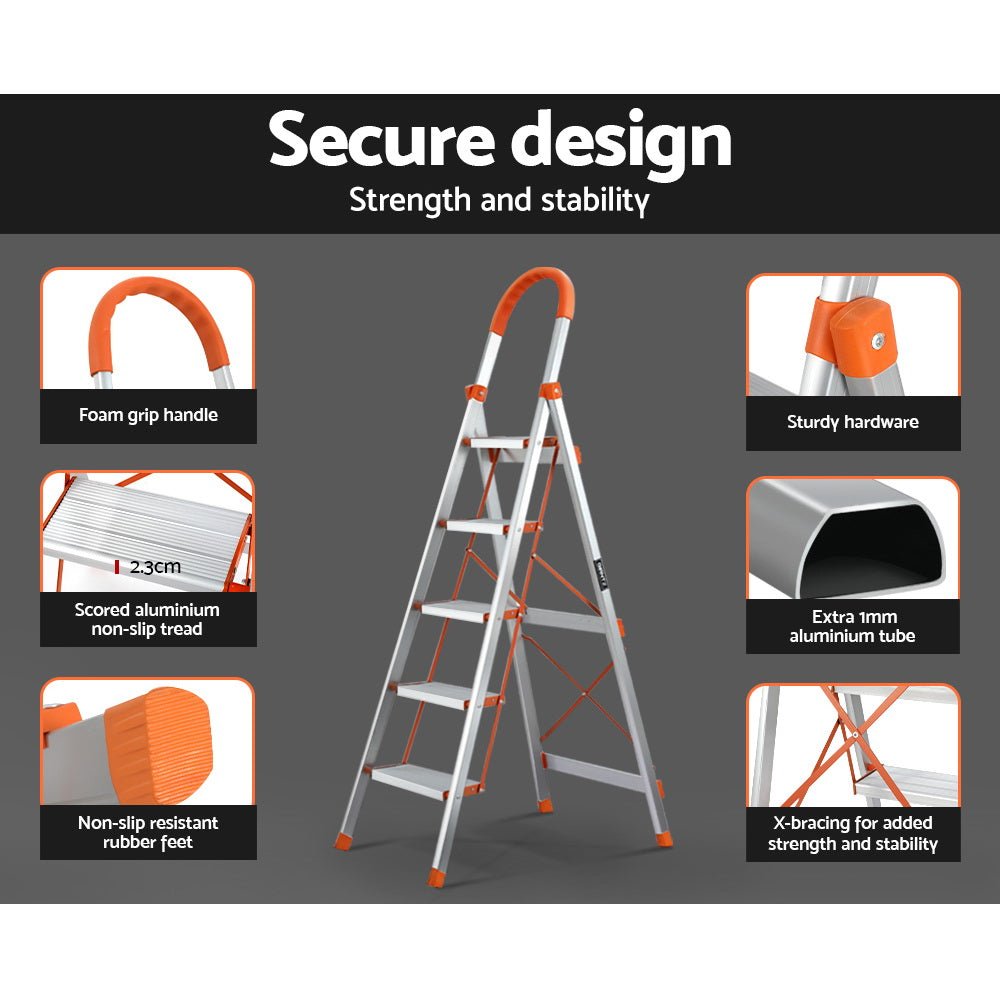 Secure design
Strength and stability

Foam grip handle

2.3cm

Scored aluminium non-slip tread

Non-slip resistant rubber feet

Sturdy hardware

Extra 1mm aluminium tube

X-bracing for added strength and stability