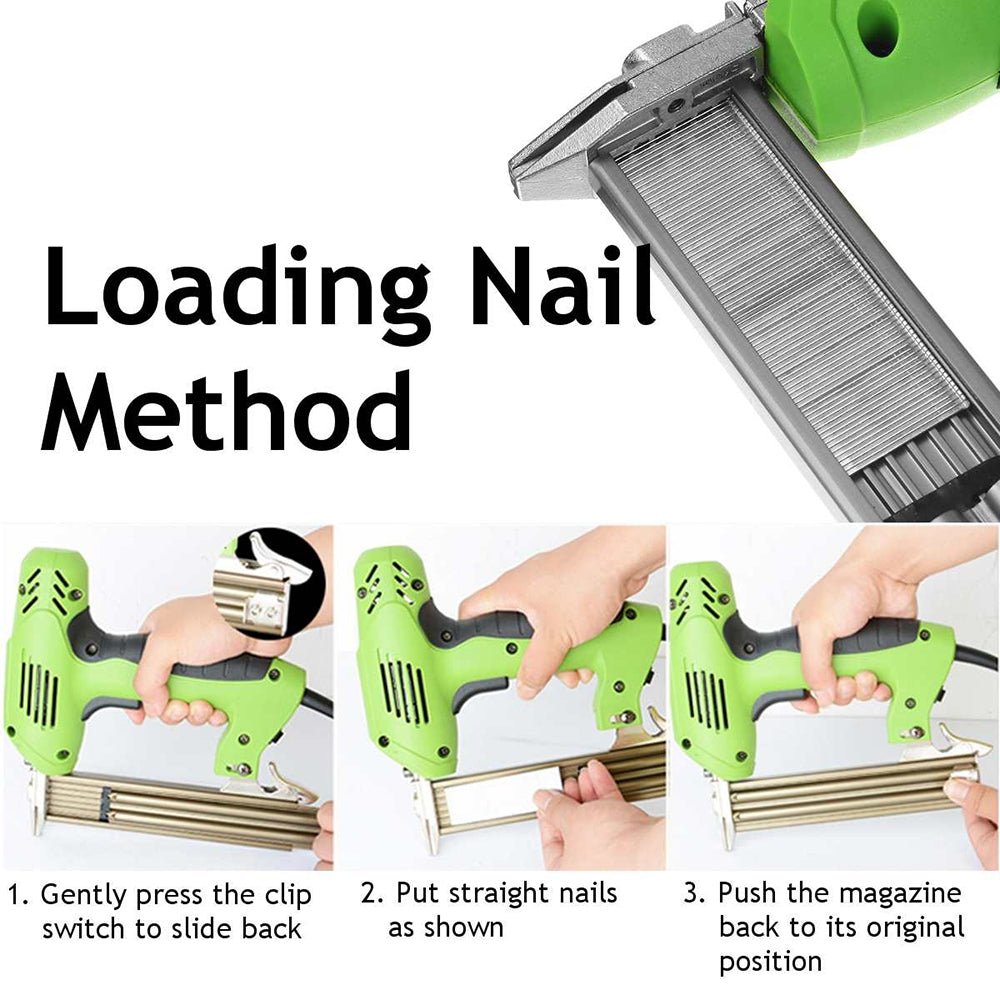 Loading Nail Method

1. Gently press the clip switch to slide back

2. Put straight nails as shown

3. Push the magazine back to its original position