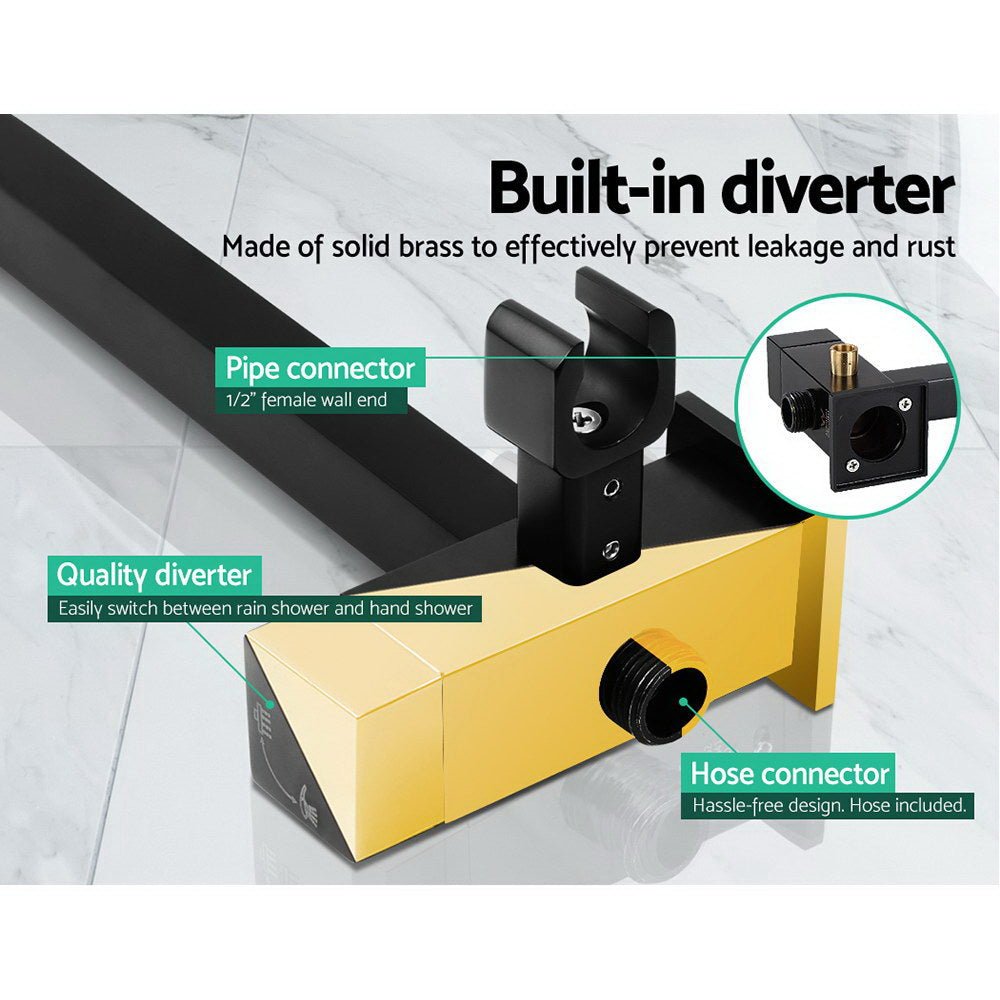 Built-in diverter
Made of solid brass to effectively prevent leakage and rust

Pipe connector
1/2" female wall end

Quality diverter
Easily switch between rain shower and hand shower

Hose connector
Hassle-free design. Hose included.