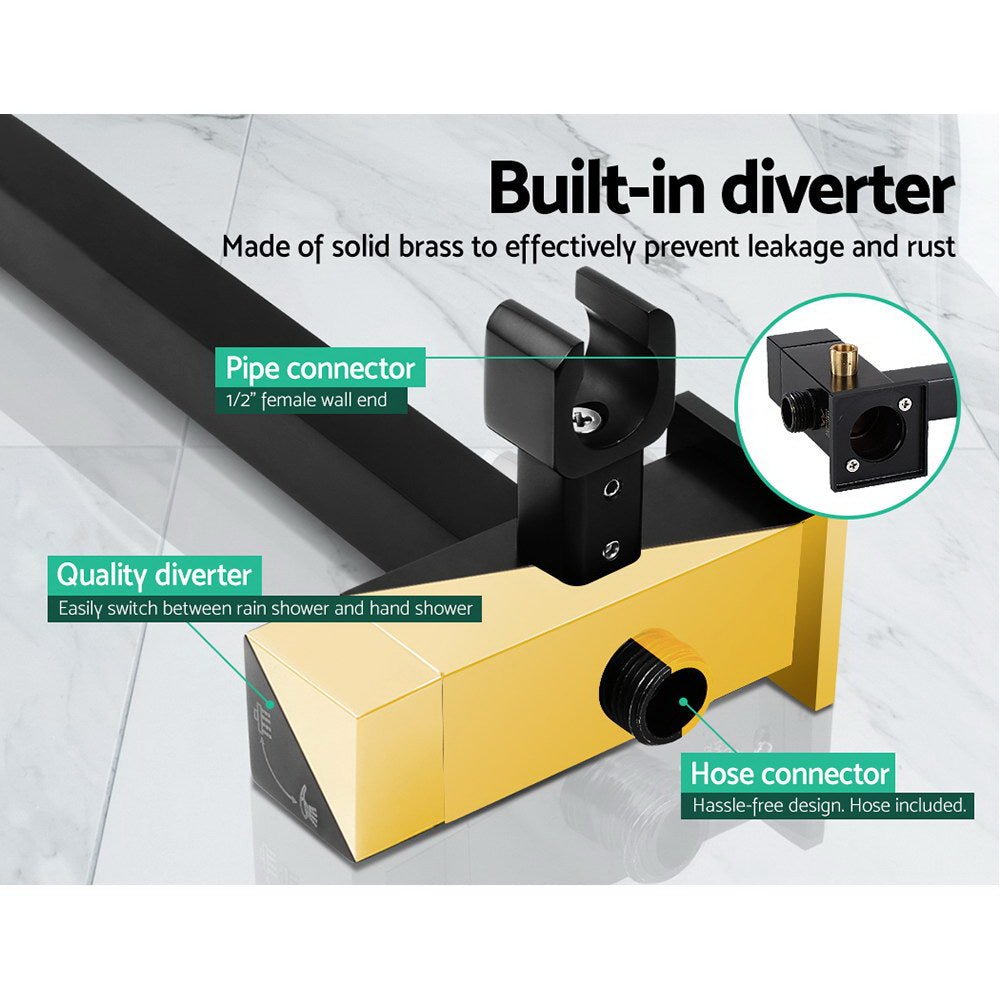 Built-in diverter
Made of solid brass to effectively prevent leakage and rust

Pipe connector
1/2" female wall end

Quality diverter
Easily switch between rain shower and hand shower

Hose connector
Hassle-free design. Hose included.