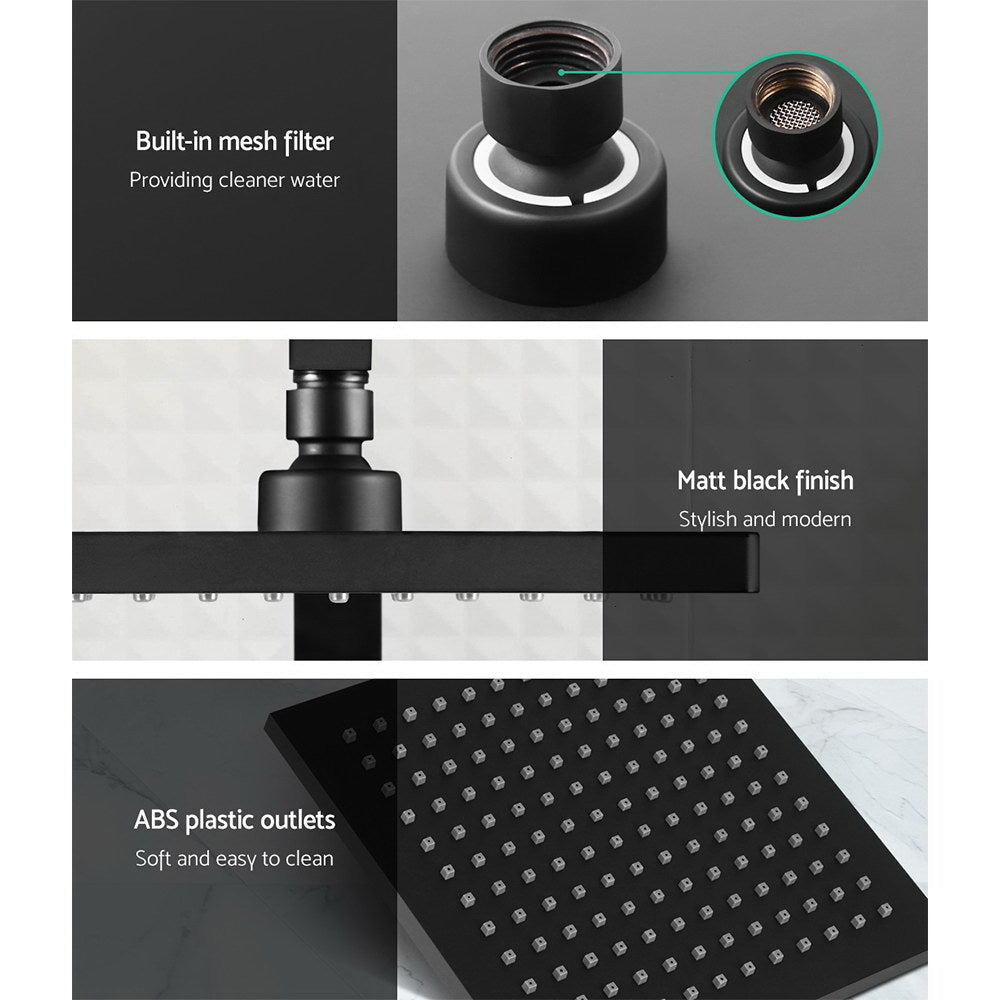 Built-in mesh filter
Providing cleaner water

Matt black finish
Stylish and modern

ABS plastic outlets
Soft and easy to clean