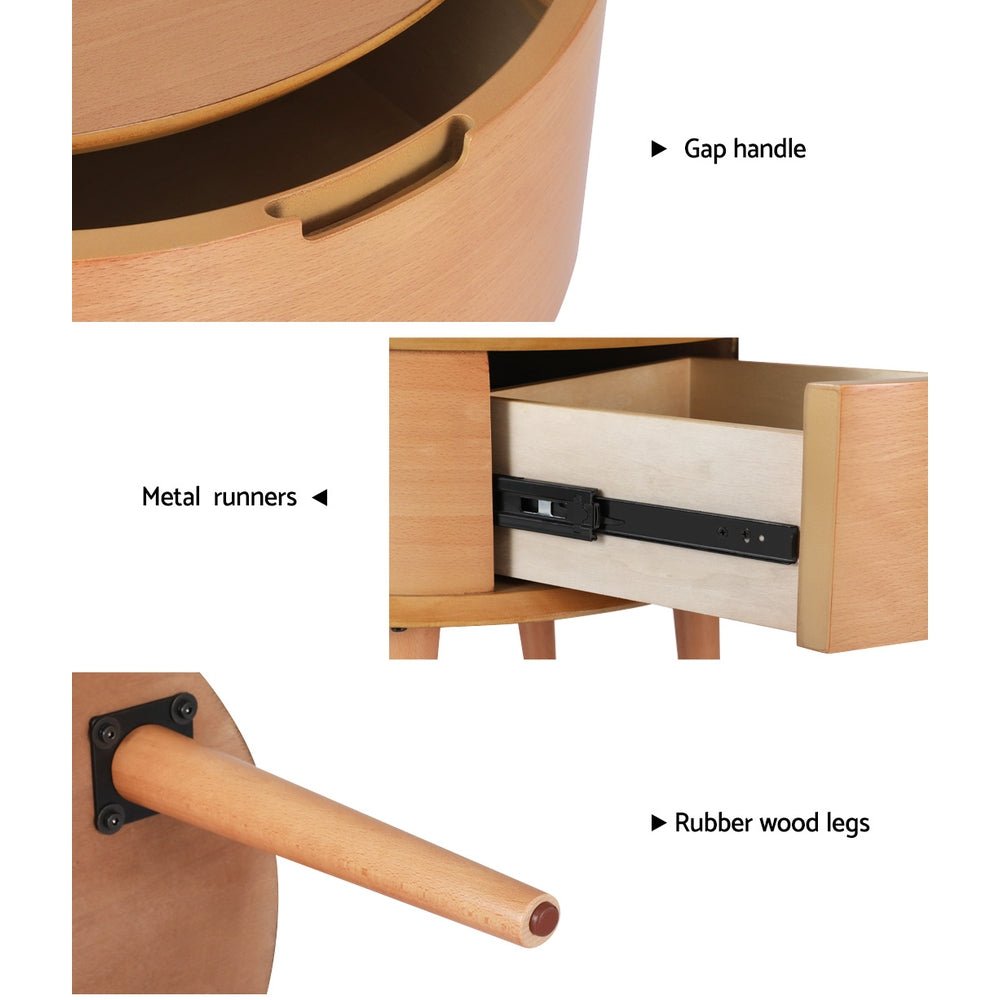 ▶ Gap handle

Metal runners ◀

▶ Rubber wood legs