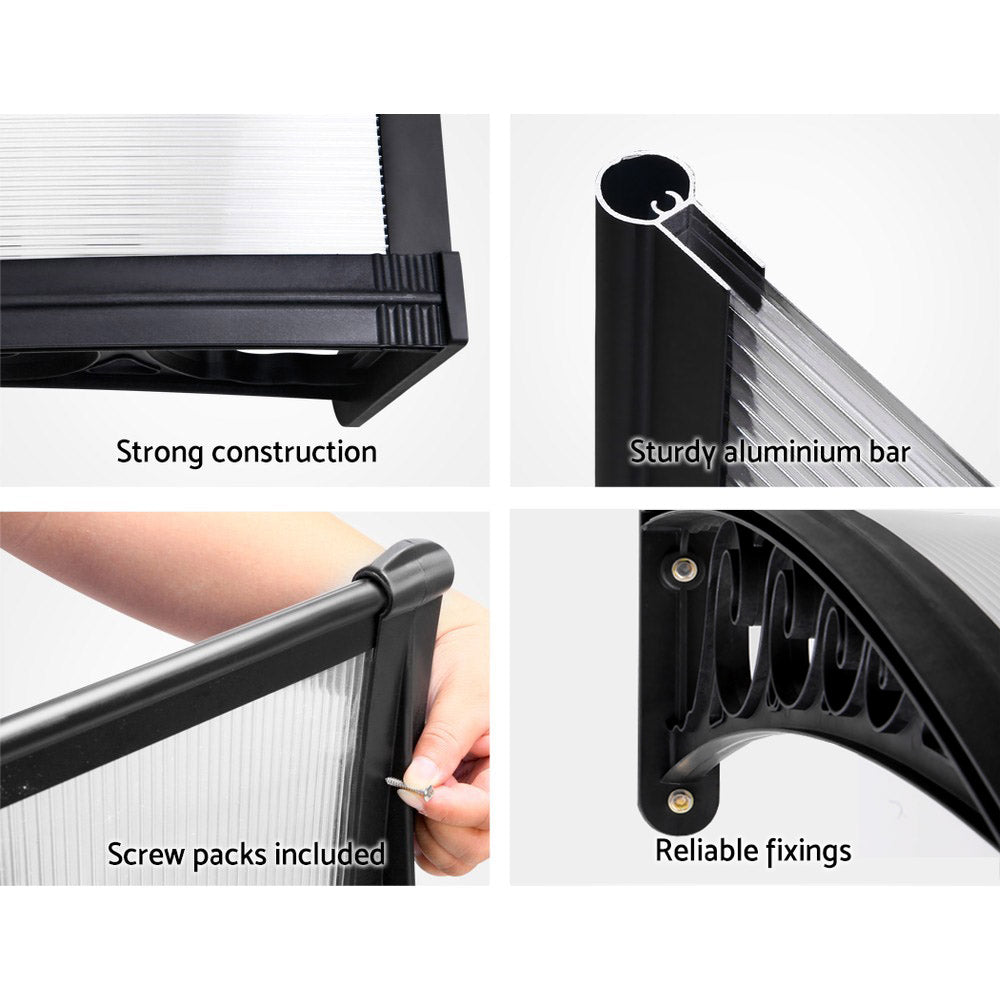 Strong construction

Sturdy aluminium bar

Screw packs included

Reliable fixings