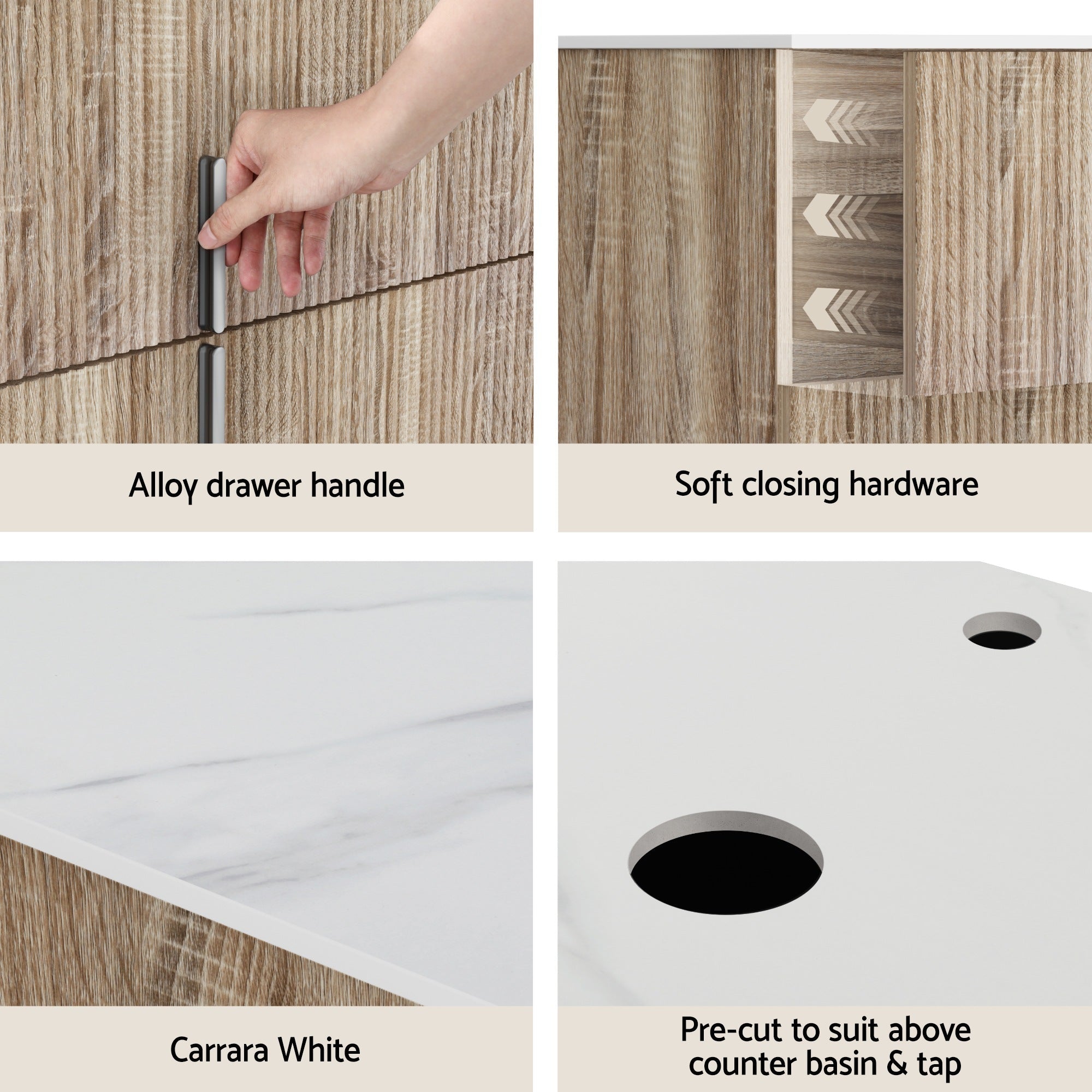 Alloy drawer handle

Soft closing hardware

Carrara White

Pre-cut to suit above counter basin & tap