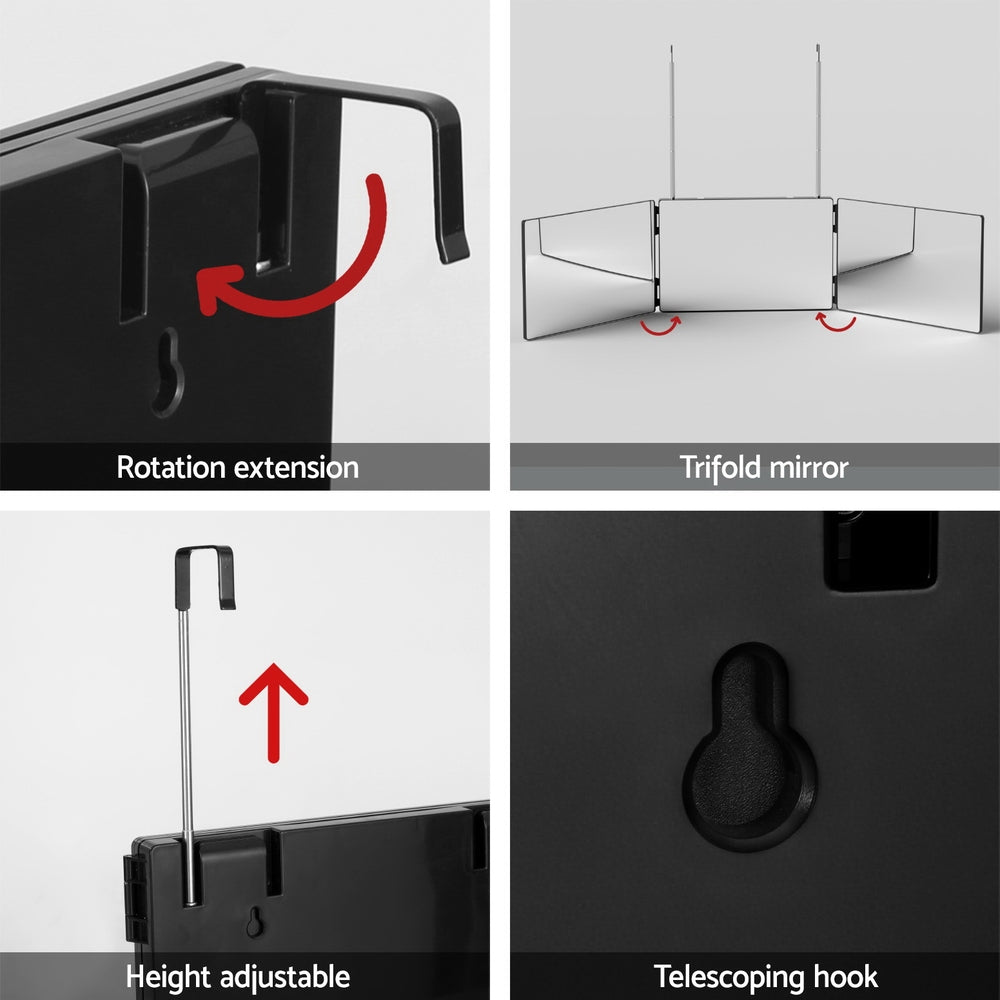 Rotation extension

Trifold mirror

Height adjustable

Telescoping hook