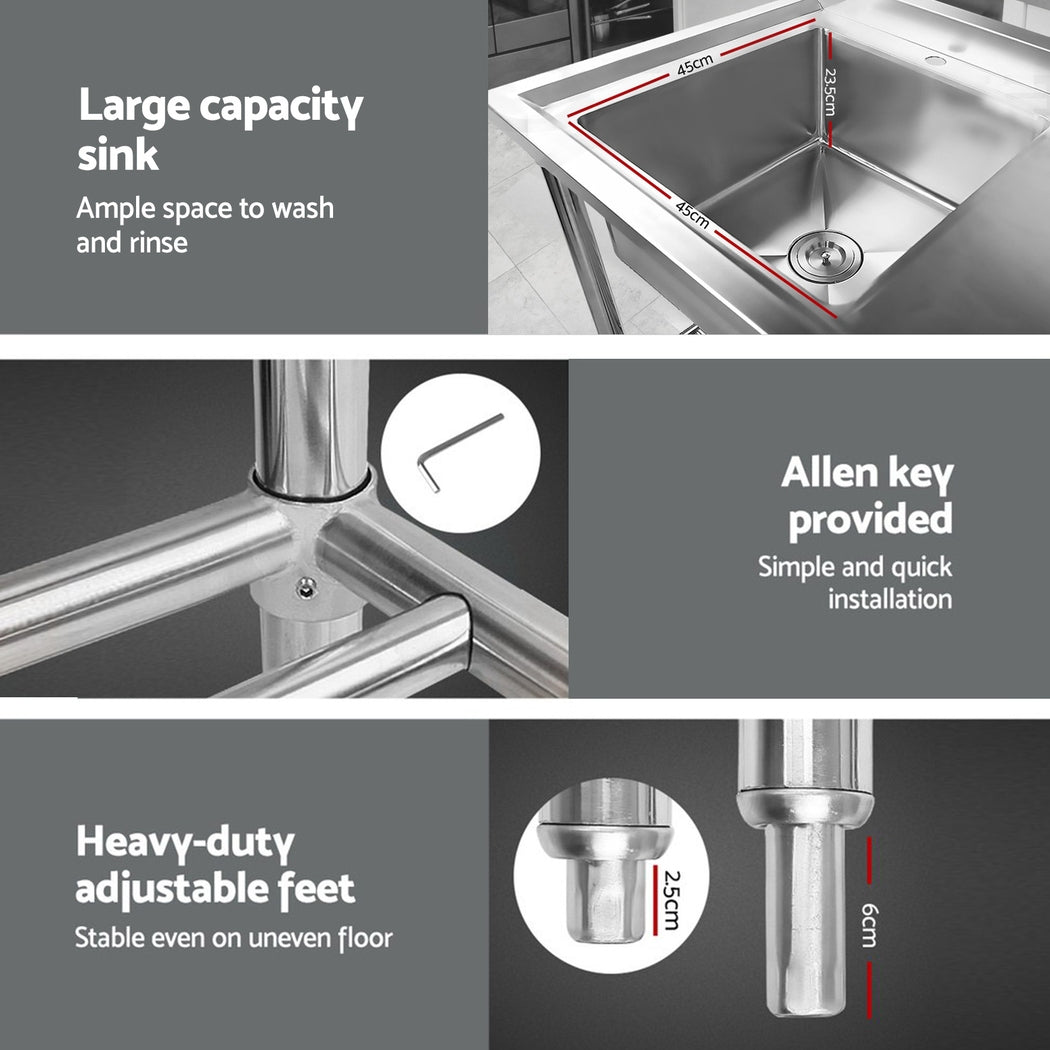 Large capacity sink

Ample space to wash and rinse

45cm

23.5cm

45cm

Allen key provided

Simple and quick installation

Heavy-duty adjustable feet

Stable even on uneven floor

2.5cm

6cm