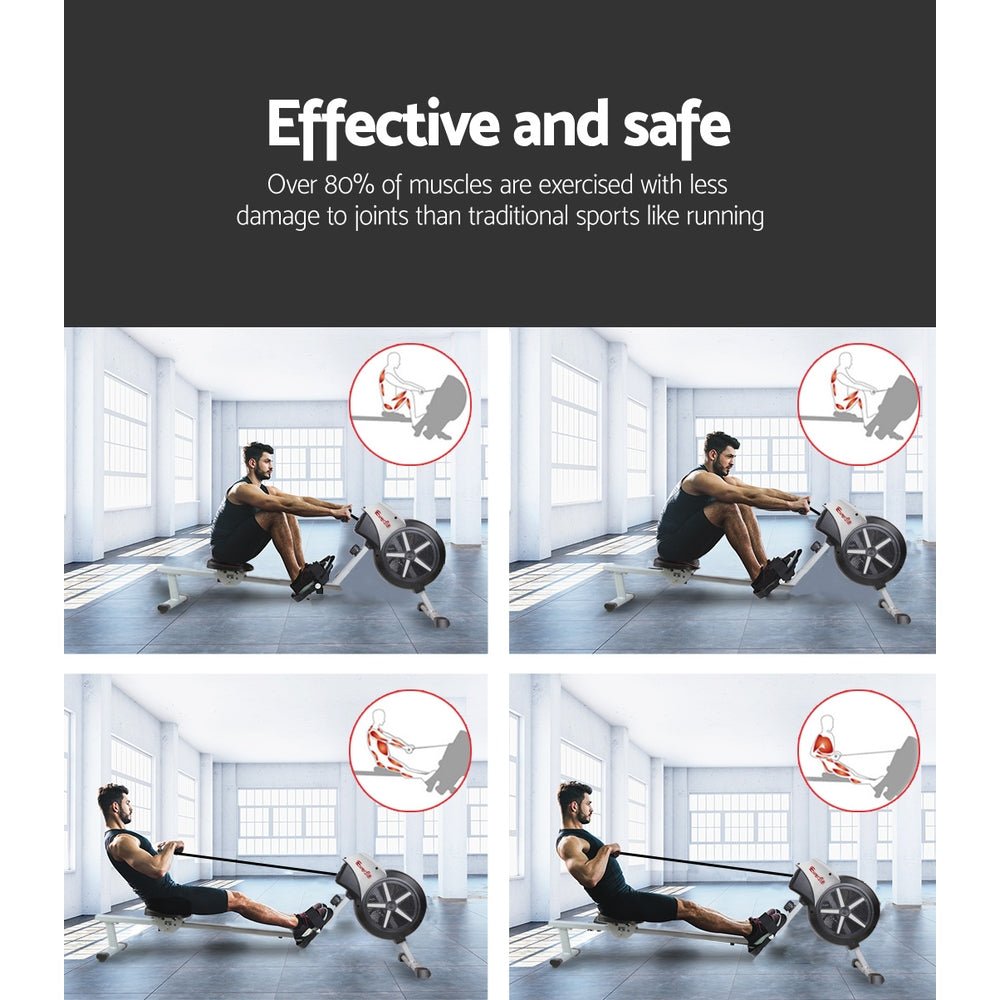 Effective and safe

Over 80% of muscles are exercised with less damage to joints than traditional sports like running