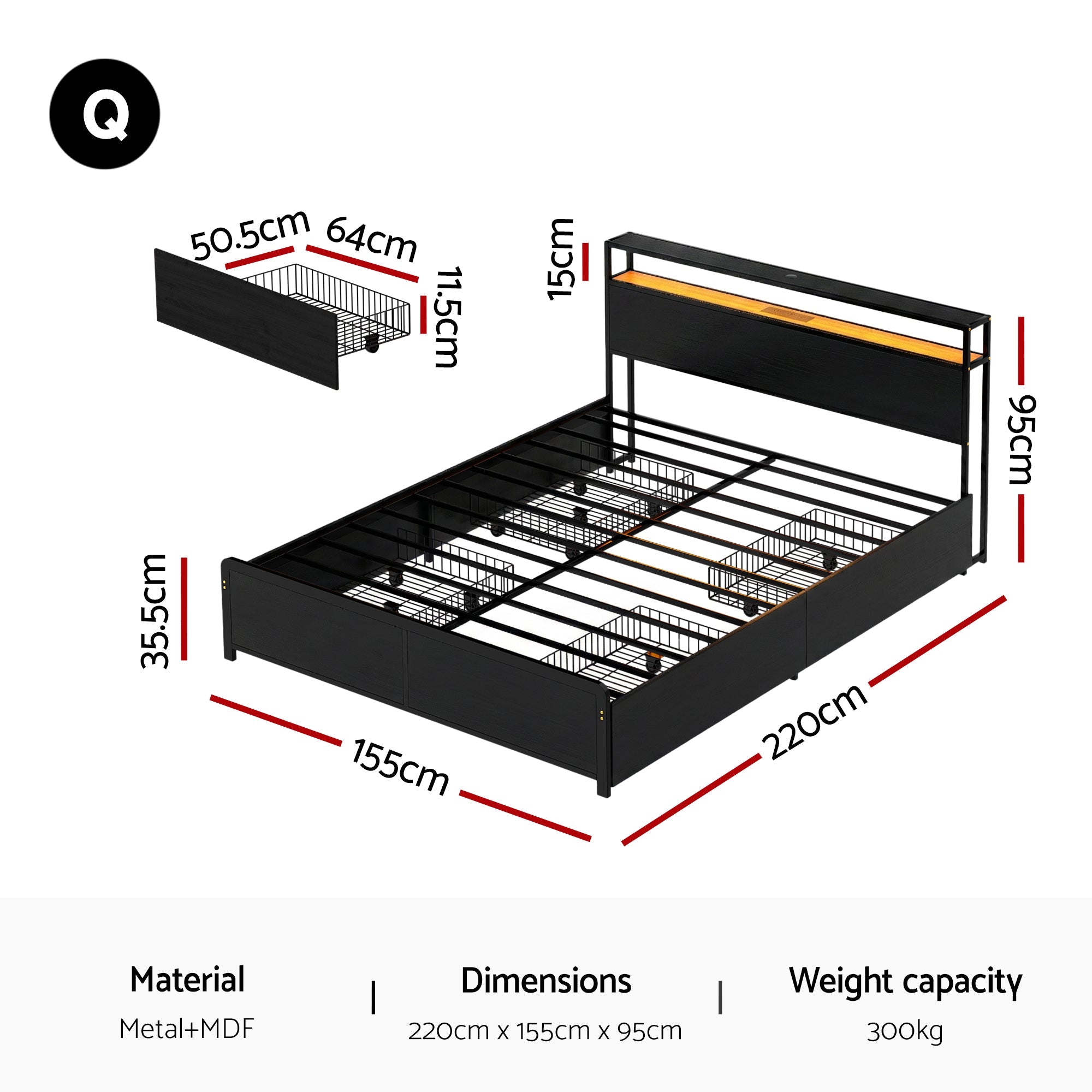 Q

50.5cm
64cm
11.5cm

15cm
95cm
35.5cm
155cm
220cm

Material
Metal+MDF

Dimensions
220cm x 155cm x 95cm

Weight capacity
300kg