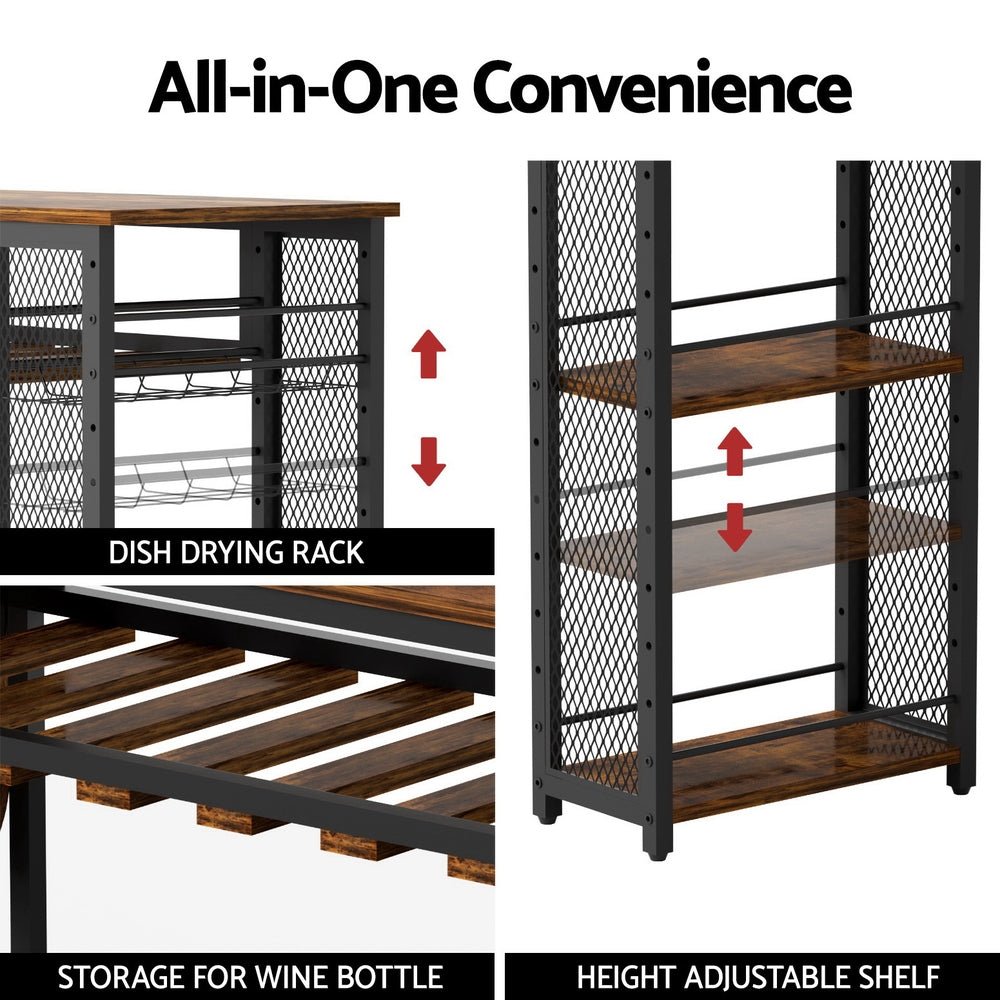 All-in-One Convenience

DISH DRYING RACK

STORAGE FOR WINE BOTTLE

HEIGHT ADJUSTABLE SHELF