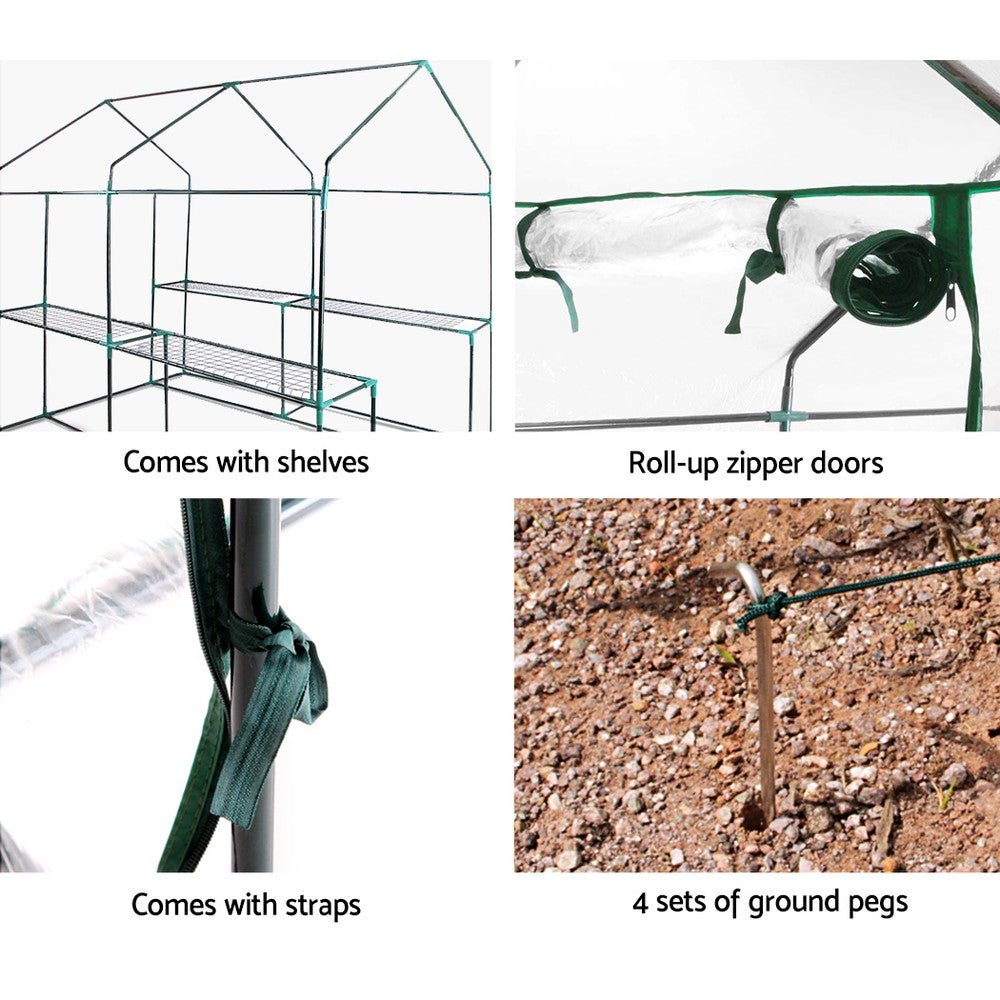 Comes with shelves

Roll-up zipper doors

Comes with straps

4 sets of ground pegs