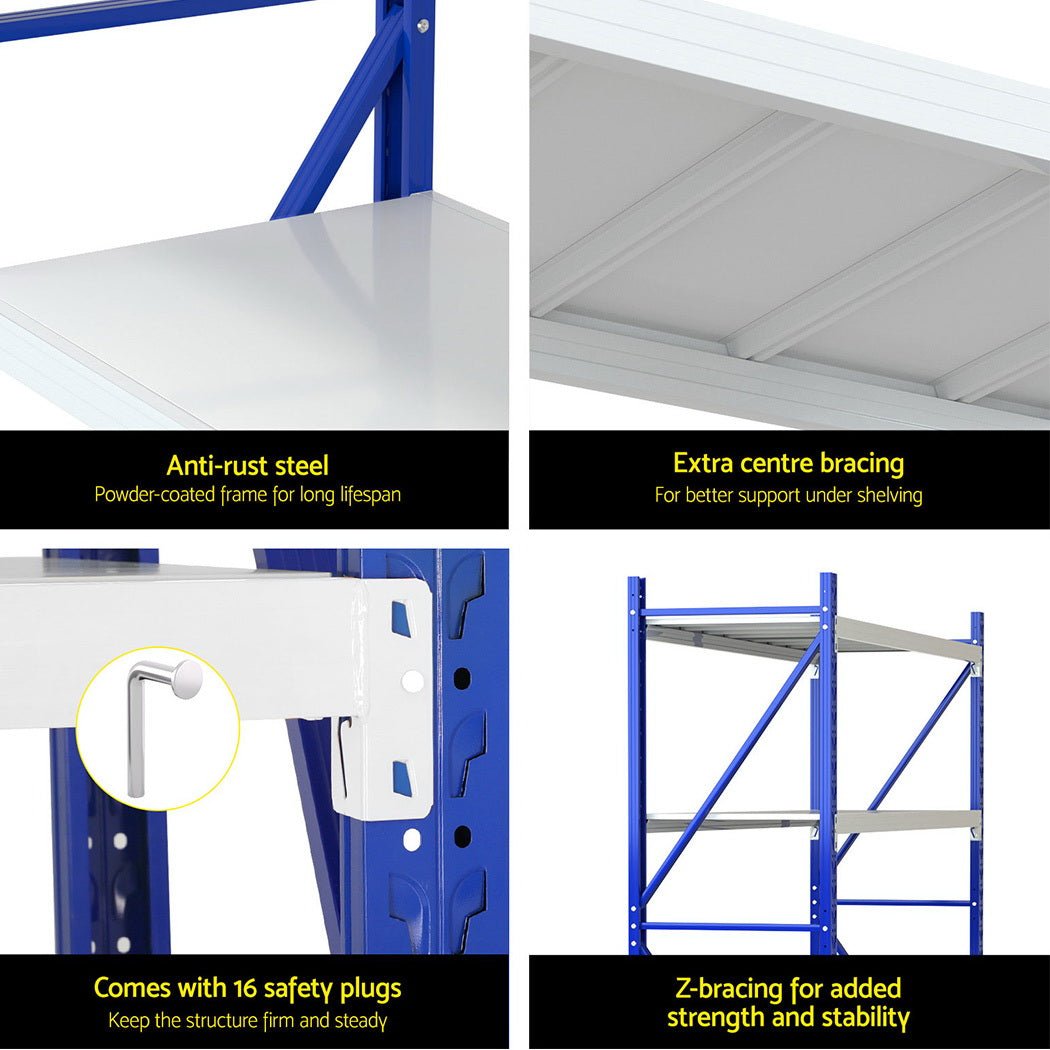 Anti-rust steel
Powder-coated frame for long lifespan

Extra centre bracing
For better support under shelving

Comes with 16 safety plugs
Keep the structure firm and steady

Z-bracing for added strength and stability