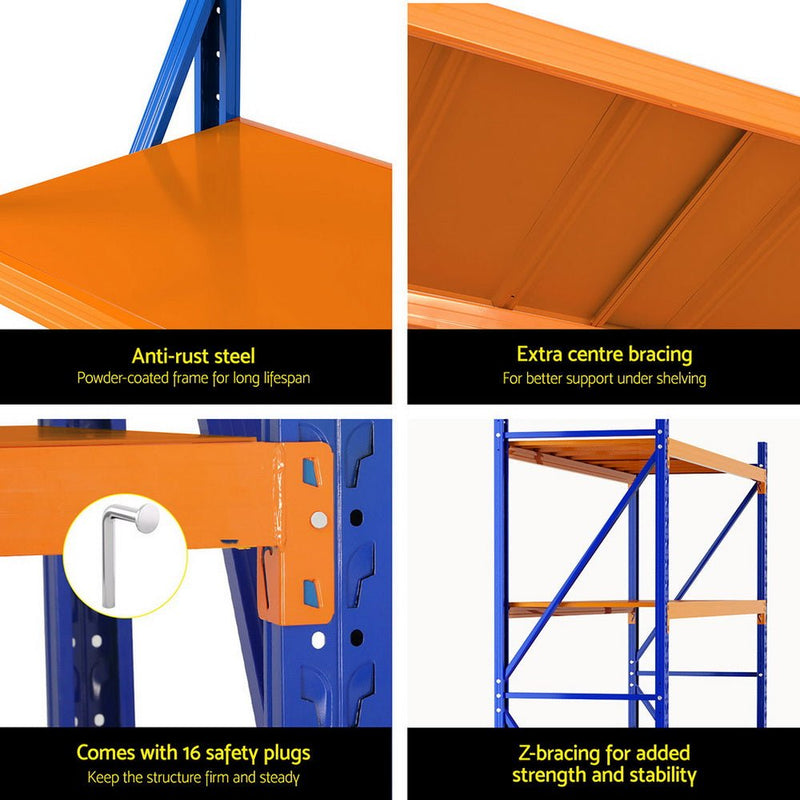 Anti-rust steel
Powder-coated frame for long lifespan

Extra centre bracing
For better support under shelving

Comes with 16 safety plugs
Keep the structure firm and steady

Z-bracing for added strength and stability