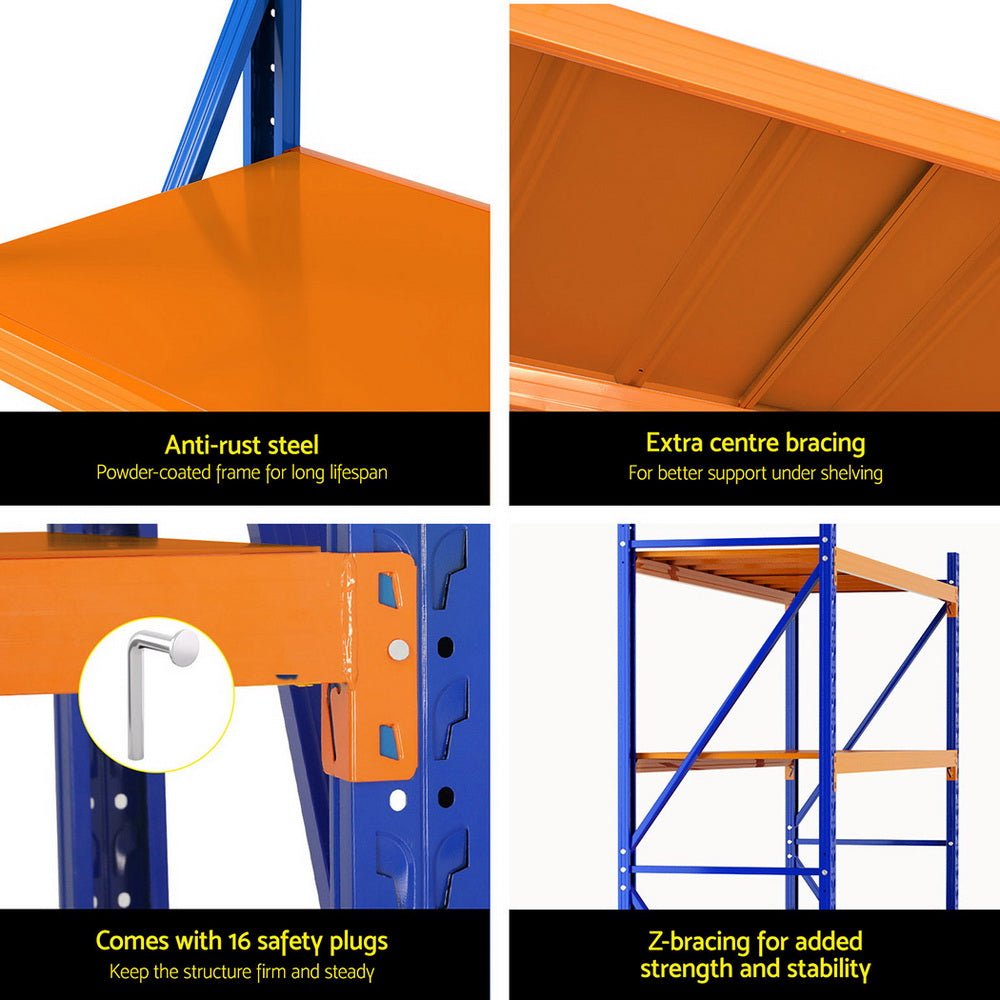 Anti-rust steel
Powder-coated frame for long lifespan

Extra centre bracing
For better support under shelving

Comes with 16 safety plugs
Keep the structure firm and steady

Z-bracing for added strength and stability