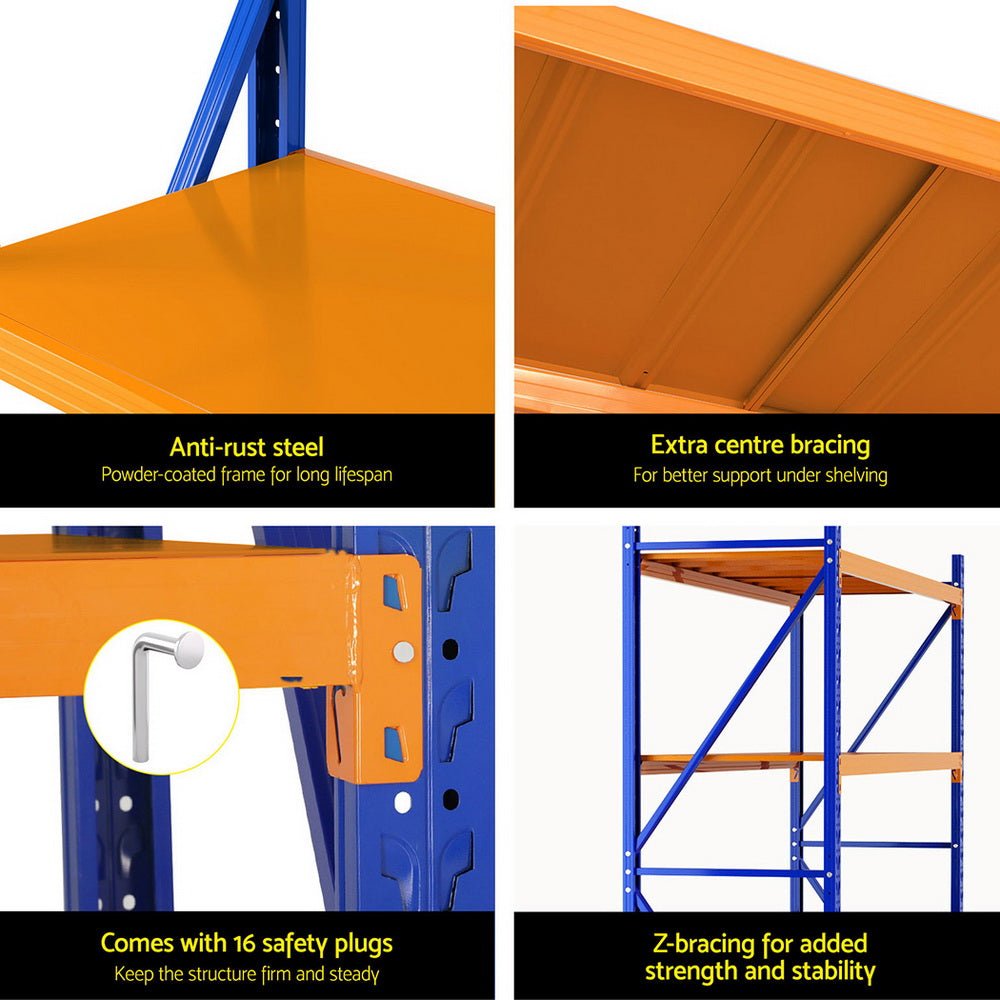 Anti-rust steel
Powder-coated frame for long lifespan

Extra centre bracing
For better support under shelving

Comes with 16 safety plugs
Keep the structure firm and steady

Z-bracing for added strength and stability