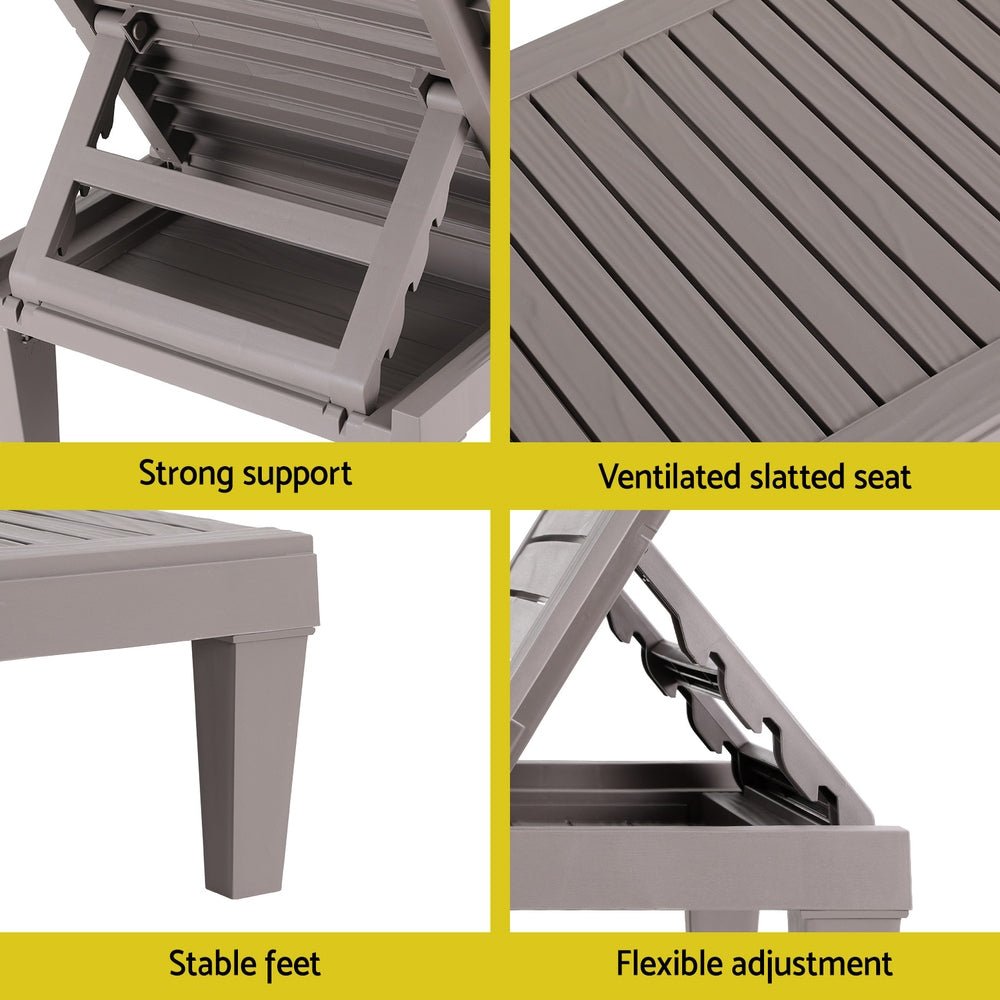 Strong support

Ventilated slatted seat

Stable feet

Flexible adjustment