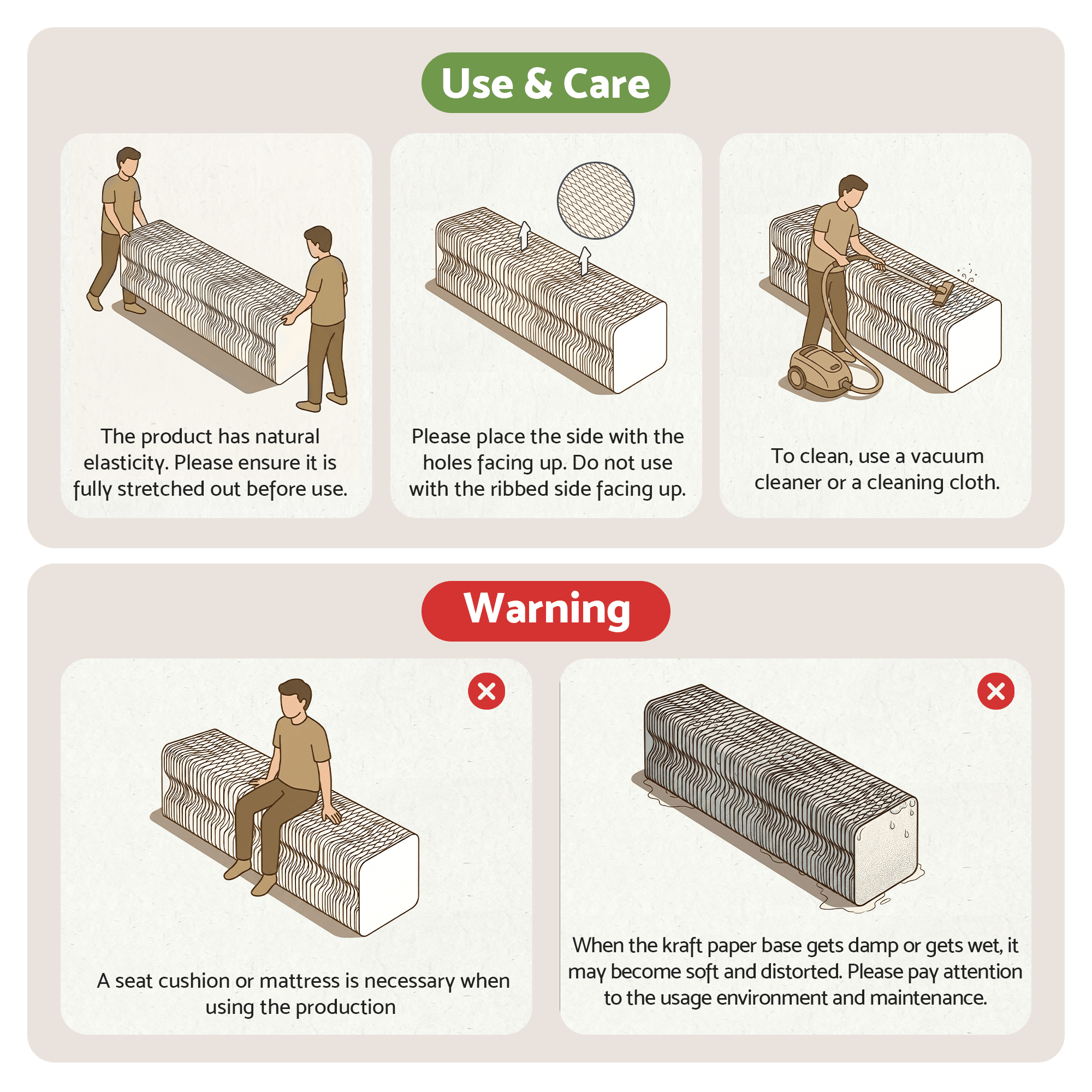 Use & Care

The product has natural elasticity. Please ensure it is fully stretched out before use.

Please place the side with the holes facing up. Do not use with the ribbed side facing up.

To clean, use a vacuum cleaner or a cleaning cloth.

Warning

A seat cushion or mattress is necessary when using the production

When the kraft paper base gets damp or gets wet, it may become soft and distorted. Please pay attention to the usage environment and maintenance.