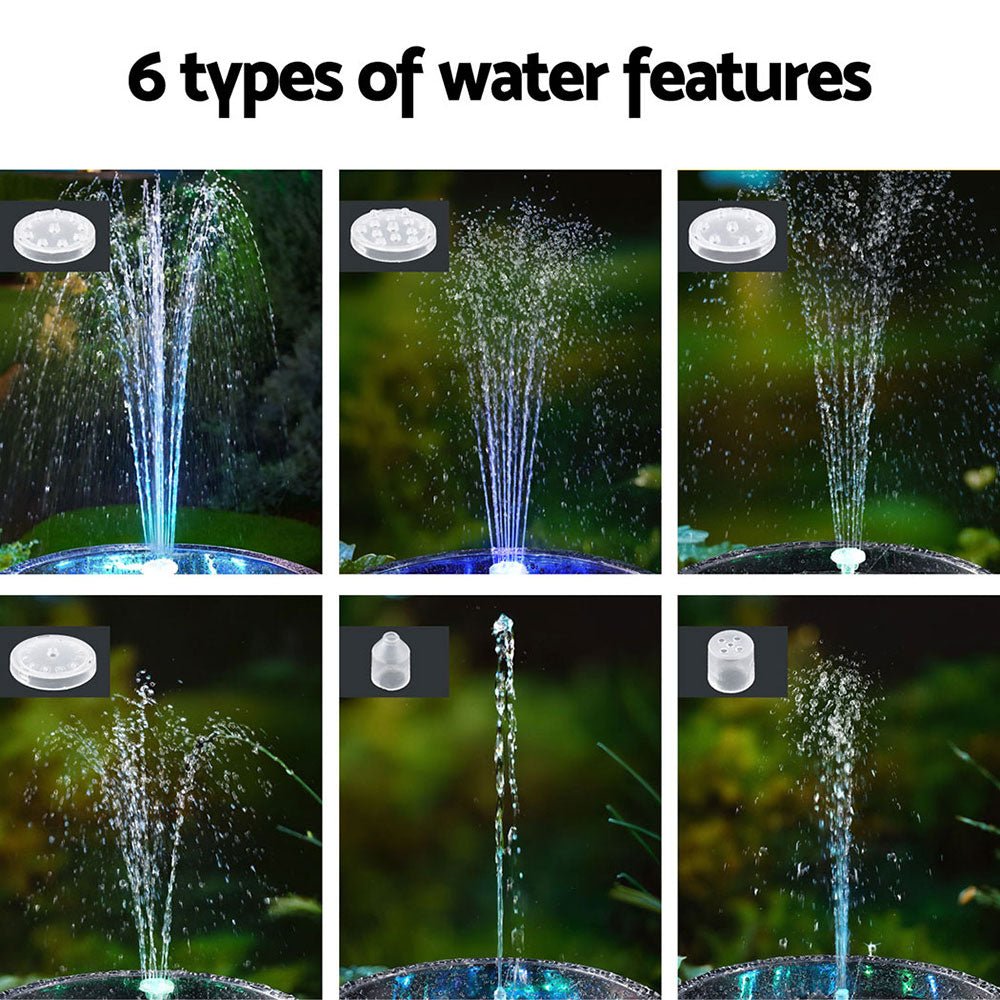 6 types of water features