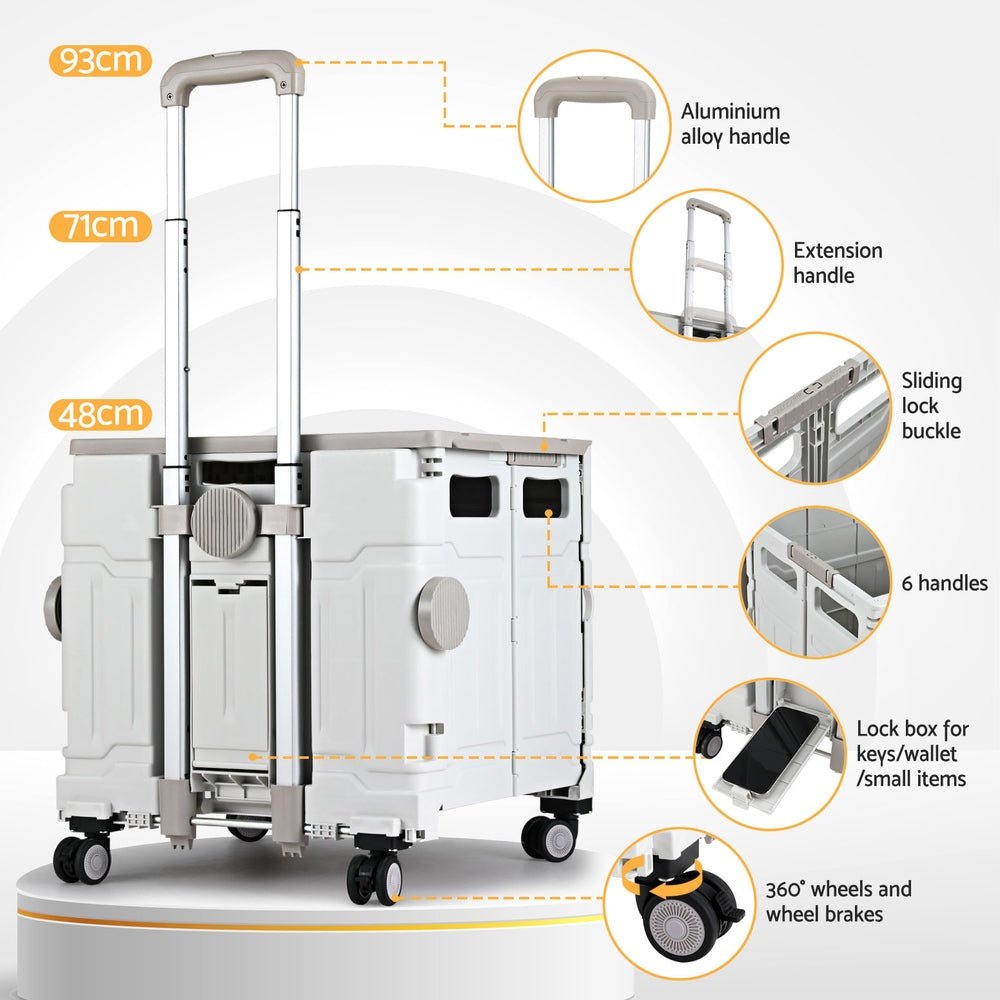 93cm

71cm

48cm

Aluminium alloy handle

Extension handle

Sliding lock buckle

6 handles

Lock box for keys/wallet /small items

360° wheels and wheel brakes