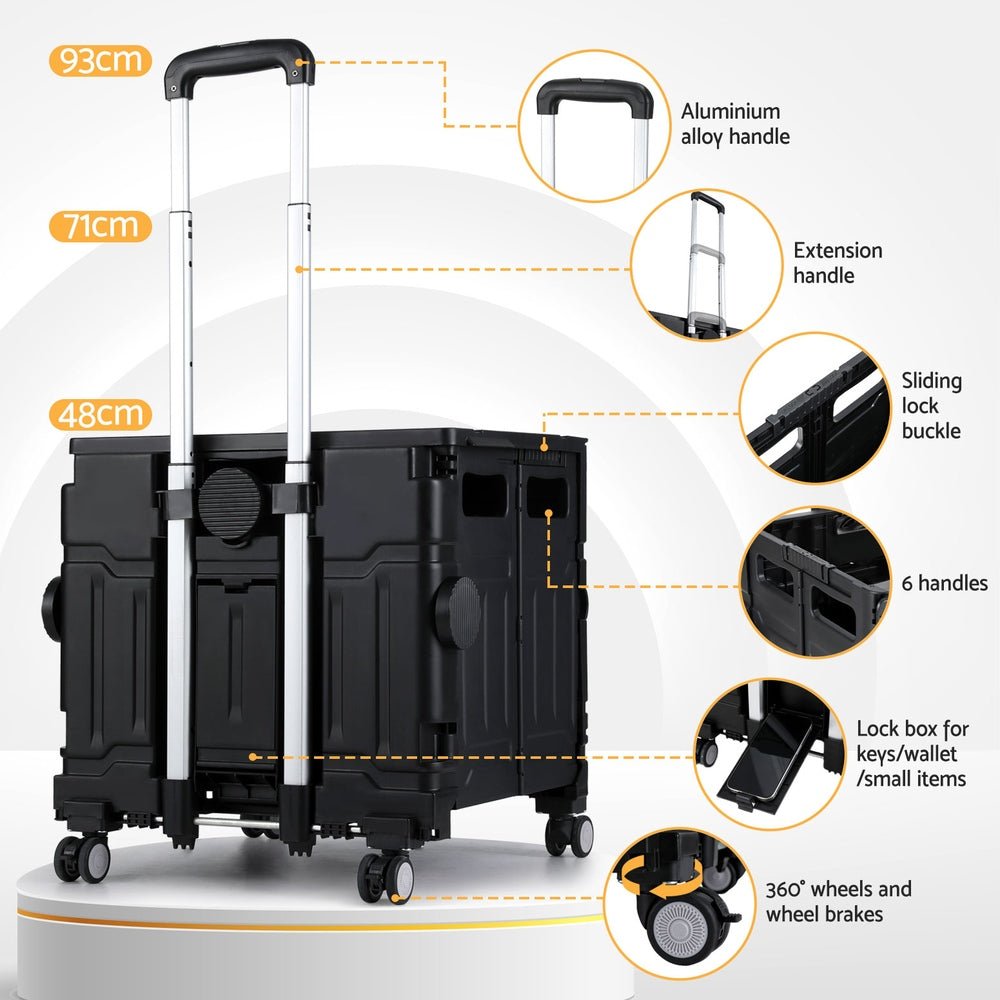 93cm

71cm

48cm

Aluminium alloy handle

Extension handle

Sliding lock buckle

6 handles

Lock box for keys/wallet /small items

360° wheels and wheel brakes