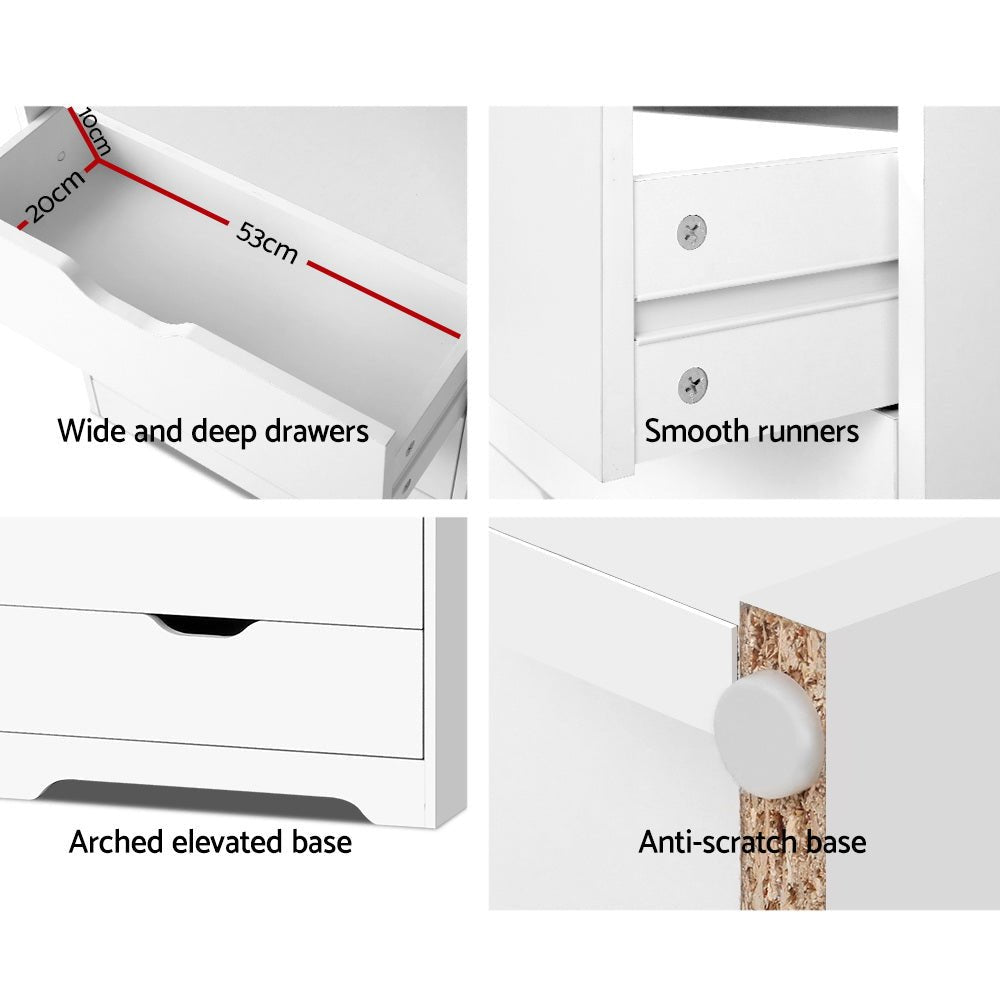 10cm
20cm
53cm
Wide and deep drawers

Smooth runners

Arched elevated base

Anti-scratch base