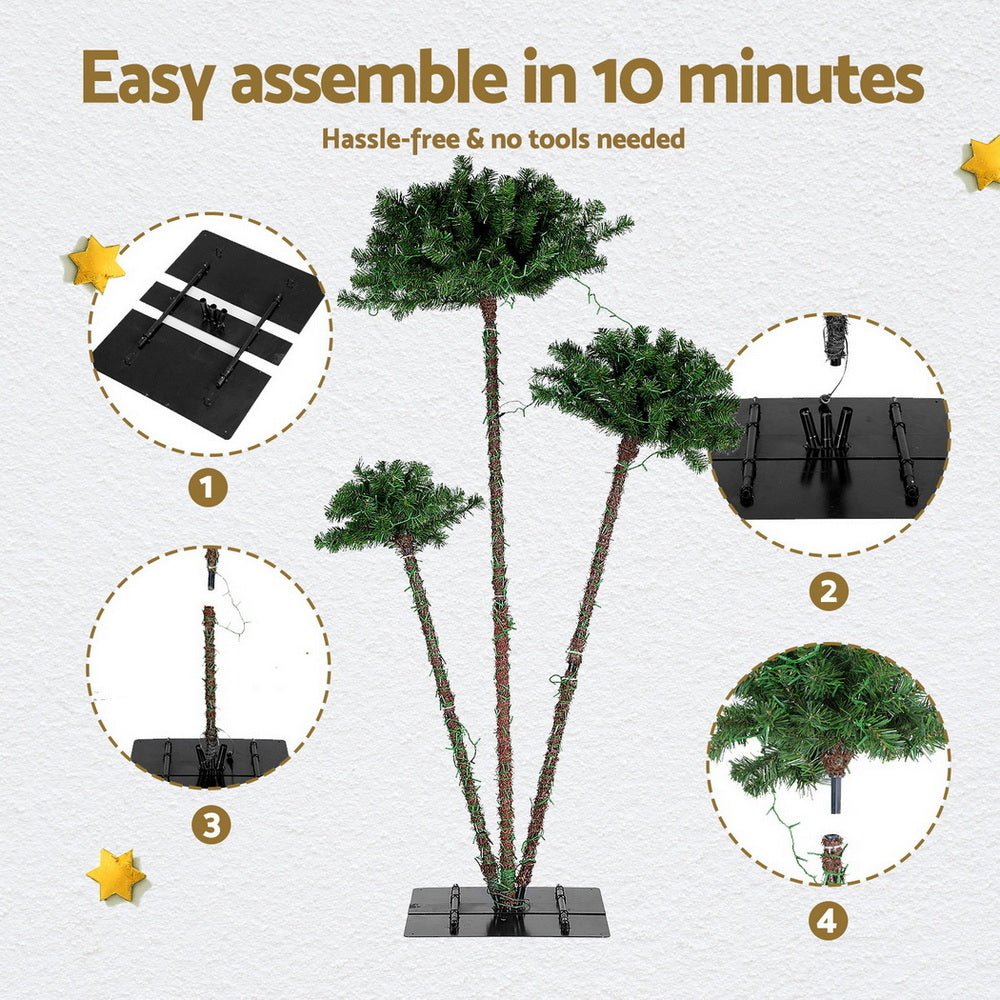 Easy assemble in 10 minutes

Hassle-free & no tools needed

1

2

3

4