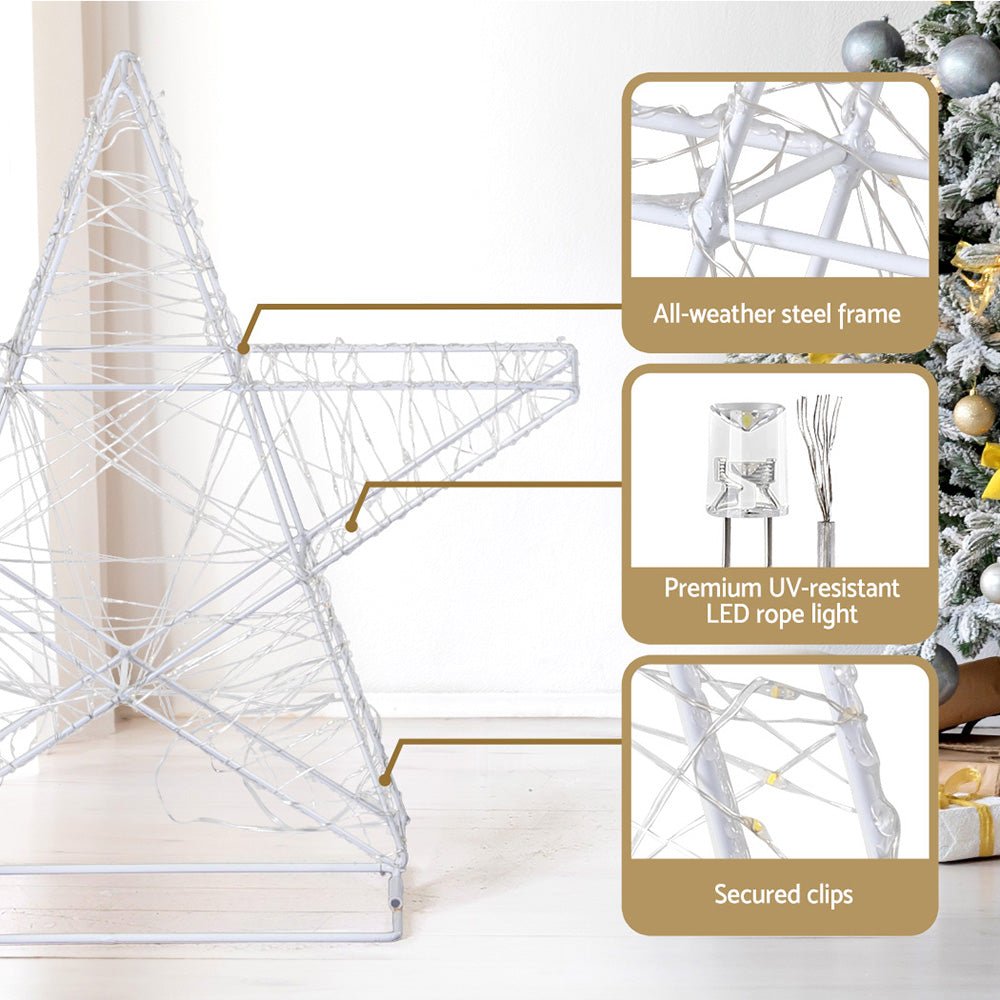 All-weather steel frame

Premium UV-resistant LED rope light

Secured clips