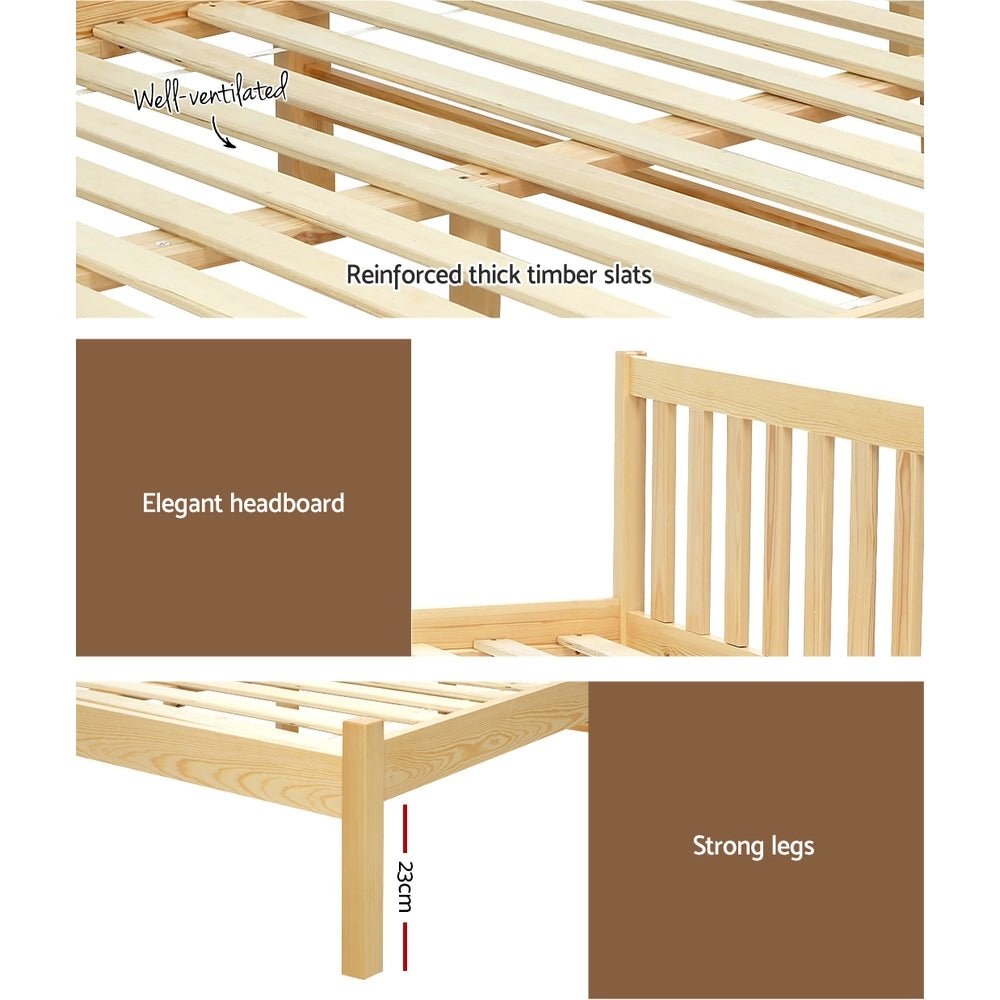 Well-ventilated

Reinforced thick timber slats

Elegant headboard

23cm

Strong legs