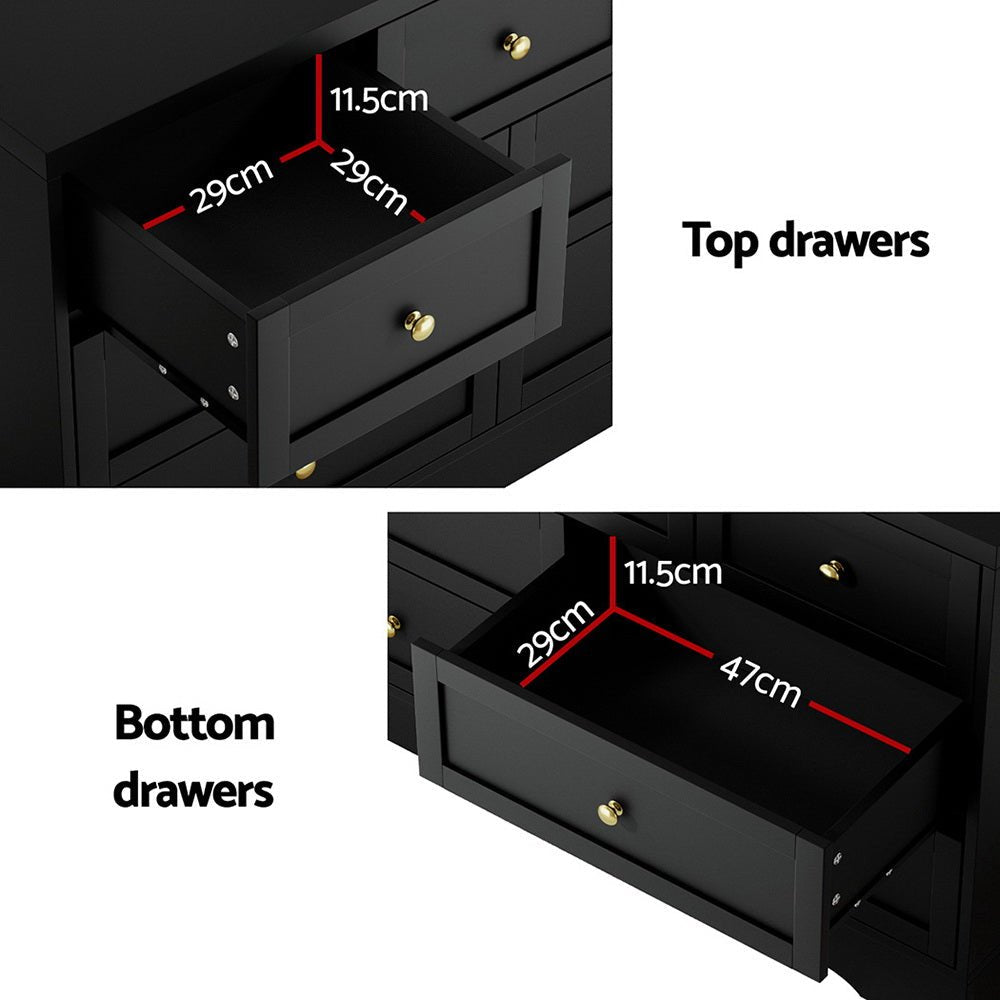 11.5cm
29cm
29cm

Top drawers

11.5cm
29cm
47cm

Bottom drawers