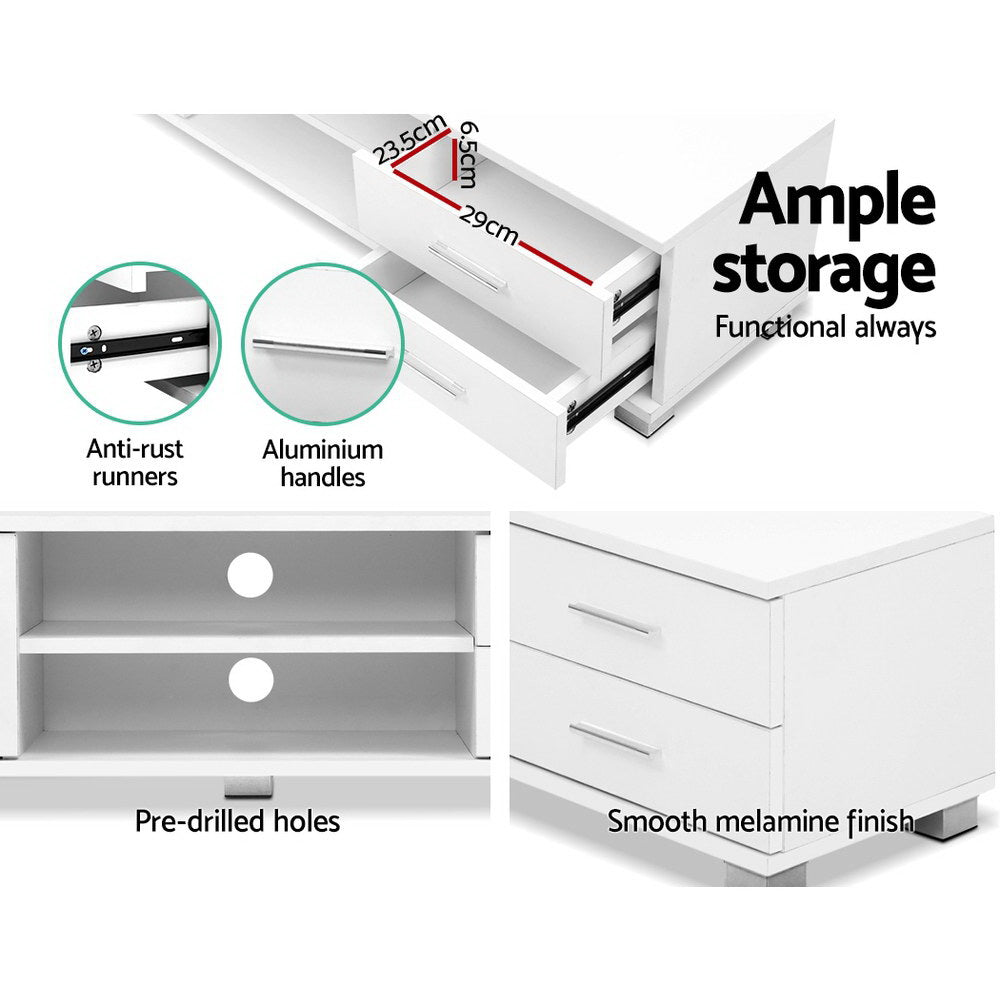 23.5cm
6.5cm
29cm

Ample storage
Functional always

Anti-rust runners

Aluminium handles

Pre-drilled holes

Smooth melamine finish