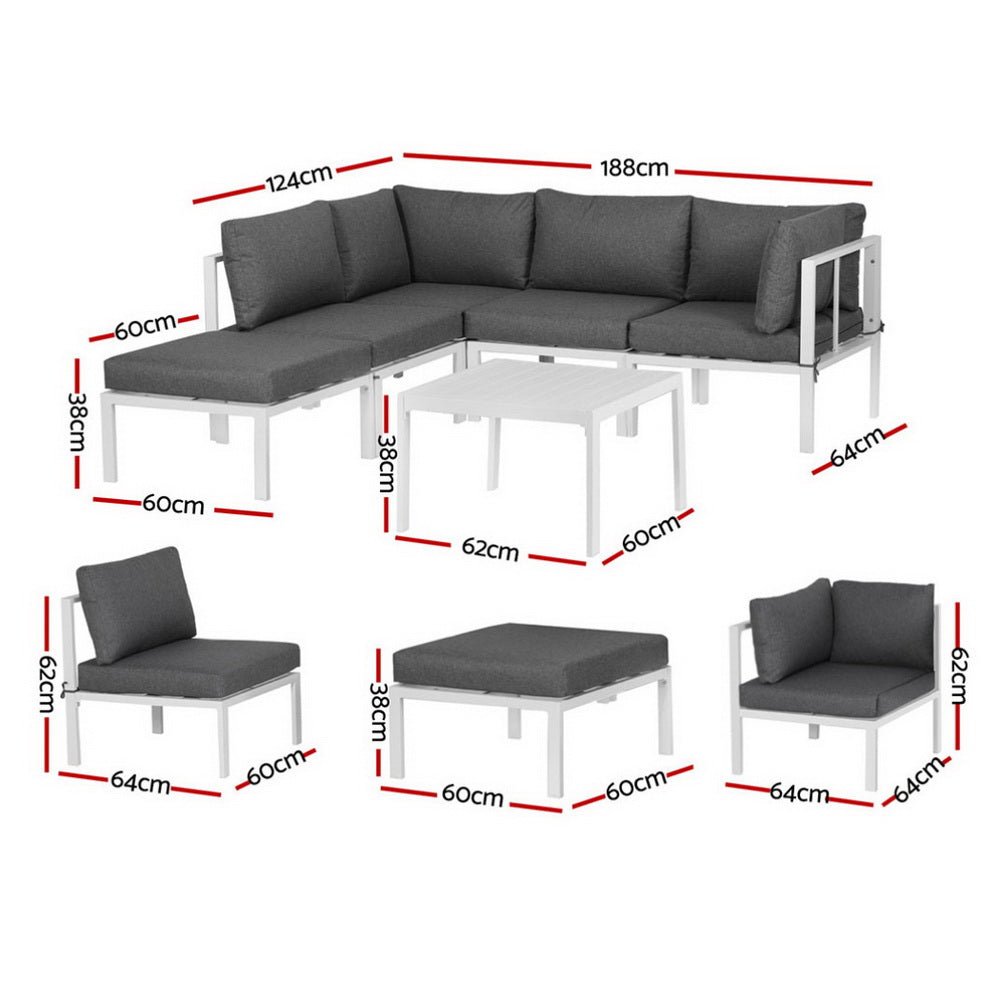 124cm
188cm
60cm
38cm
60cm
38cm
62cm
60cm
64cm
62cm
64cm
60cm
38cm
60cm
60cm
62cm
64cm
64cm