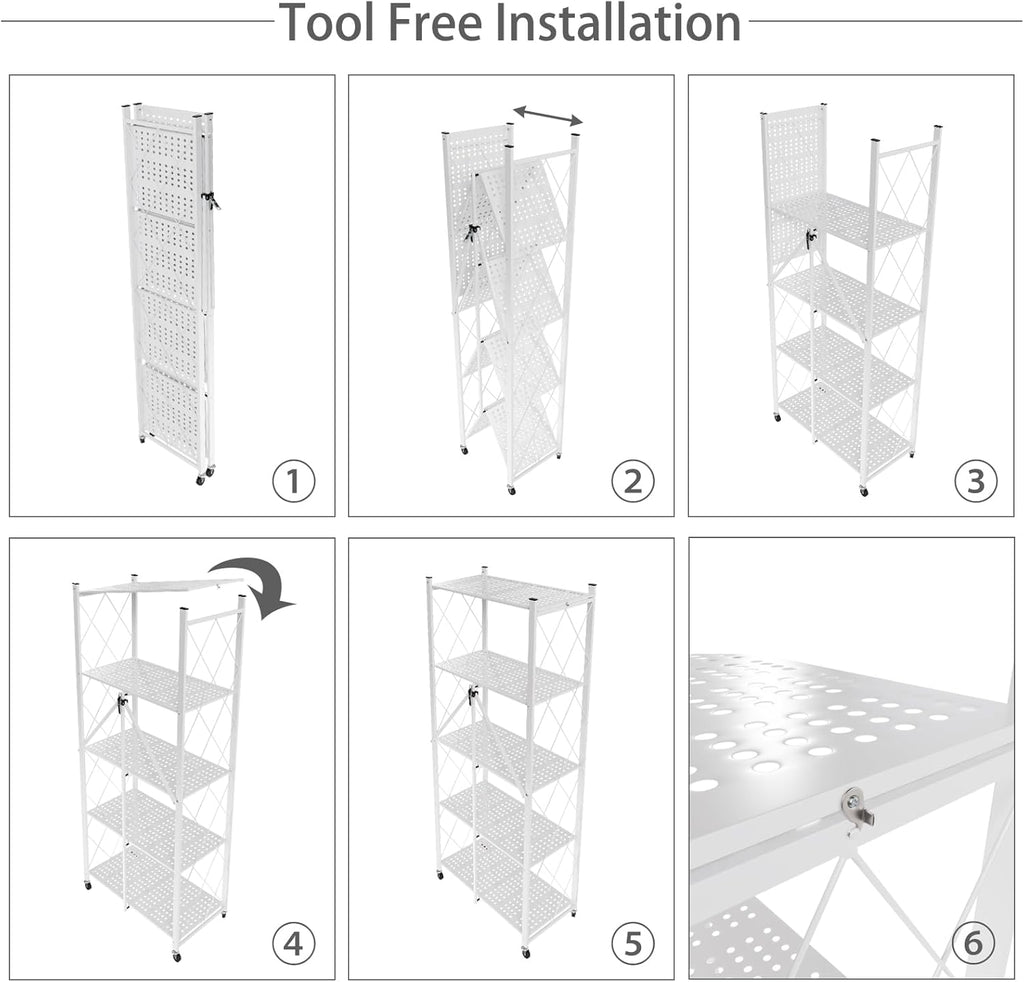 Tool Free Installation

①

②

③

④

⑤

⑥