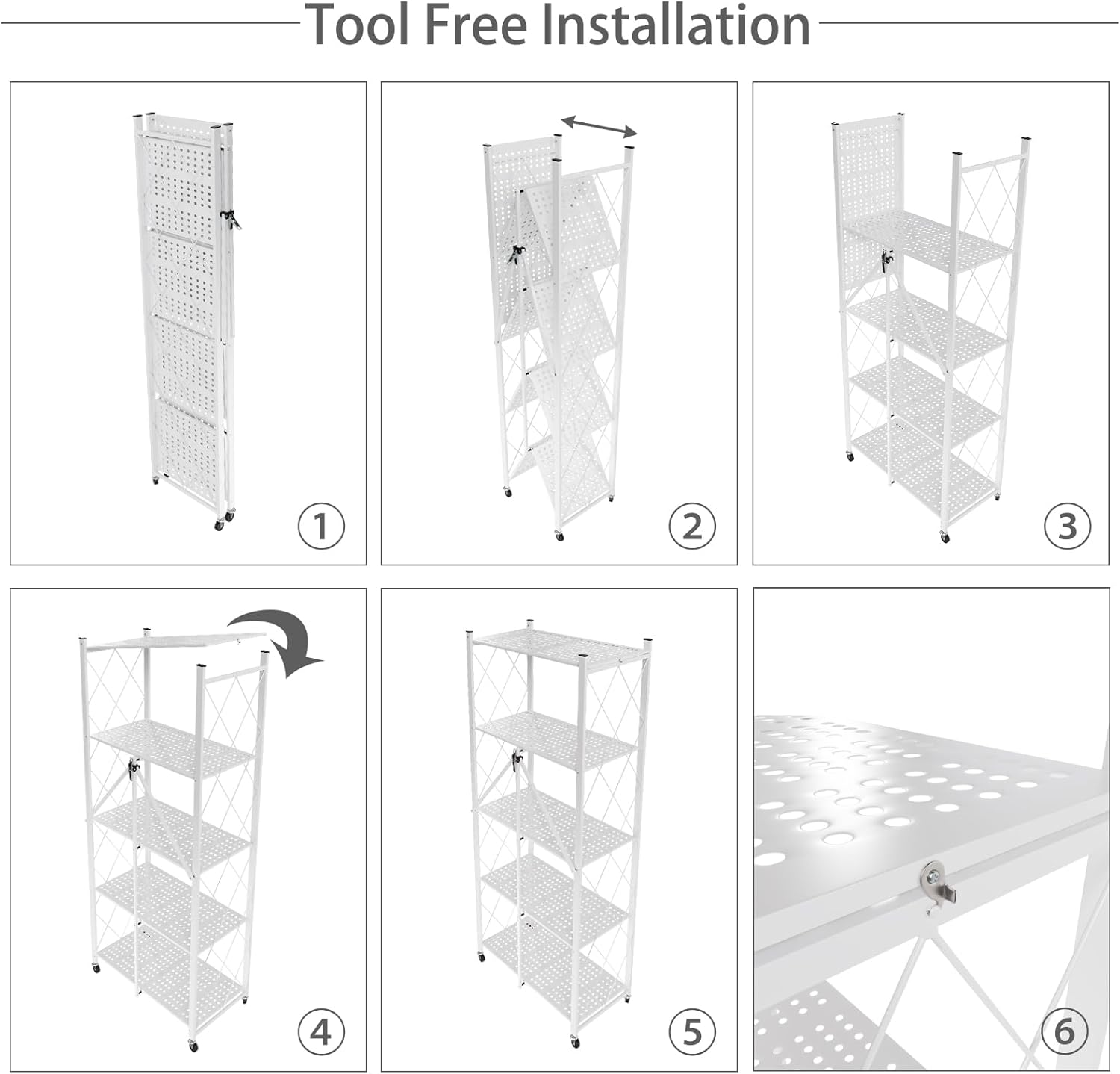 Tool Free Installation

①

②

③

④

⑤

⑥