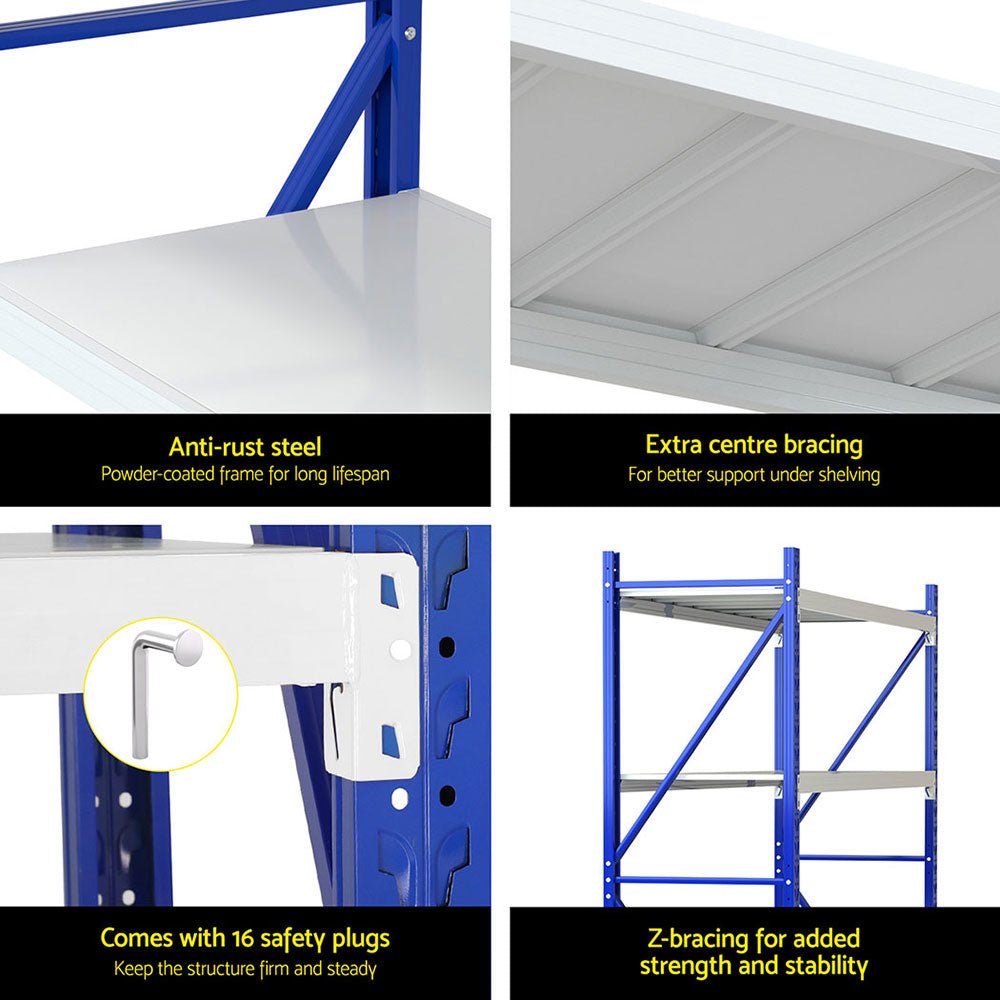 Anti-rust steel
Powder-coated frame for long lifespan

Extra centre bracing
For better support under shelving

Comes with 16 safety plugs
Keep the structure firm and steady

Z-bracing for added strength and stability