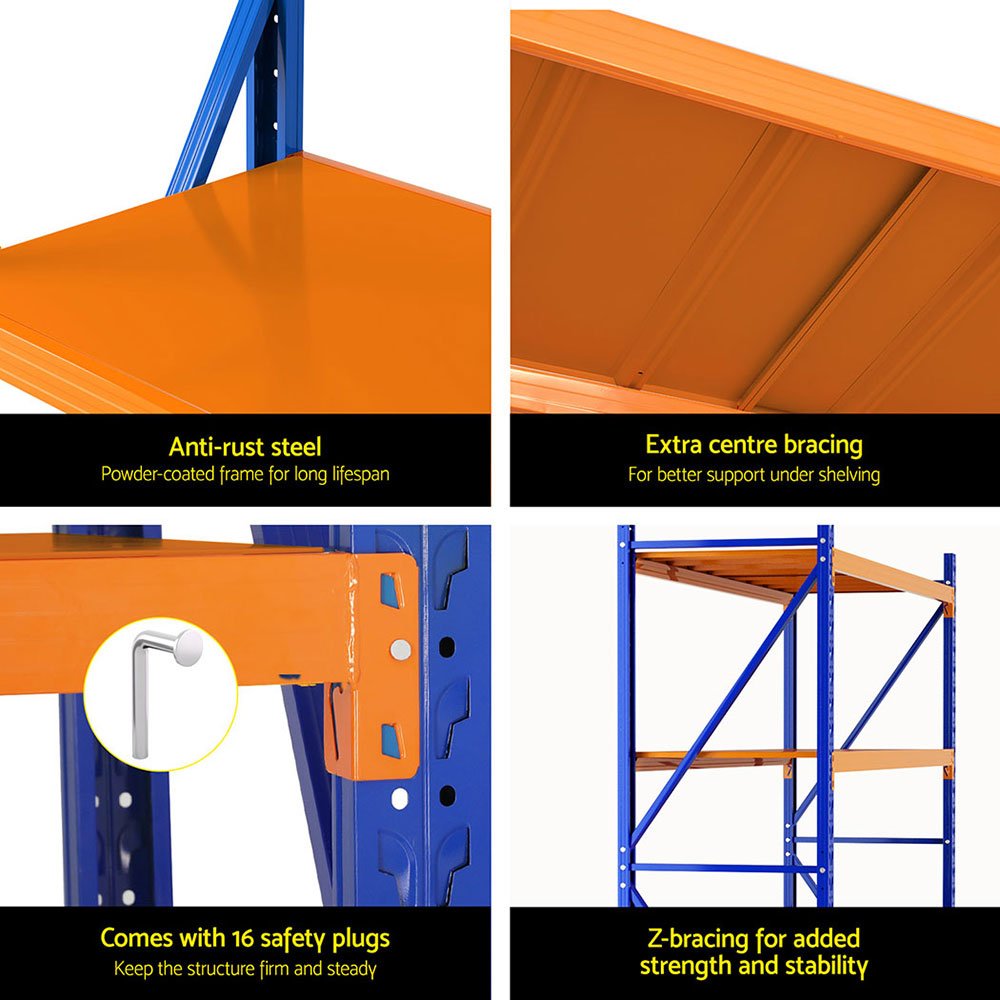 Anti-rust steel
Powder-coated frame for long lifespan

Extra centre bracing
For better support under shelving

Comes with 16 safety plugs
Keep the structure firm and steady

Z-bracing for added strength and stability