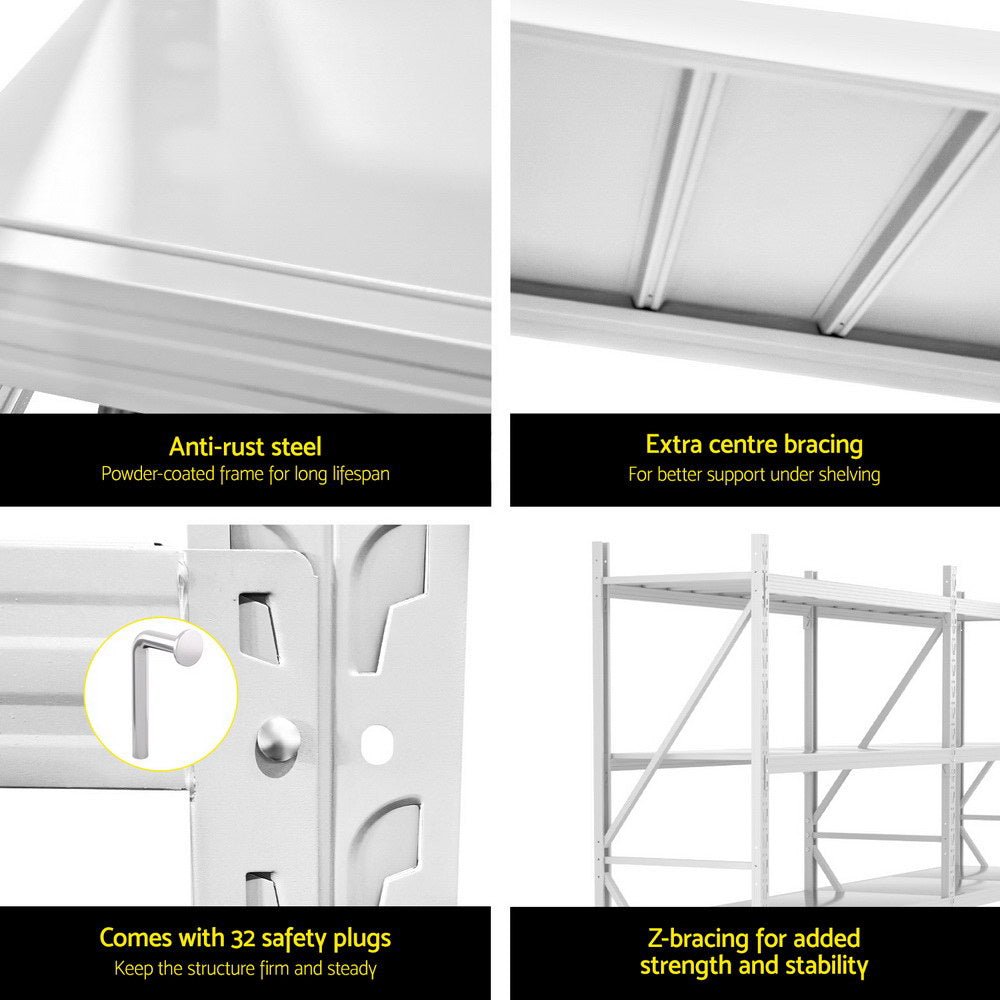 Anti-rust steel
Powder-coated frame for long lifespan

Extra centre bracing
For better support under shelving

Comes with 32 safety plugs
Keep the structure firm and steady

Z-bracing for added strength and stability