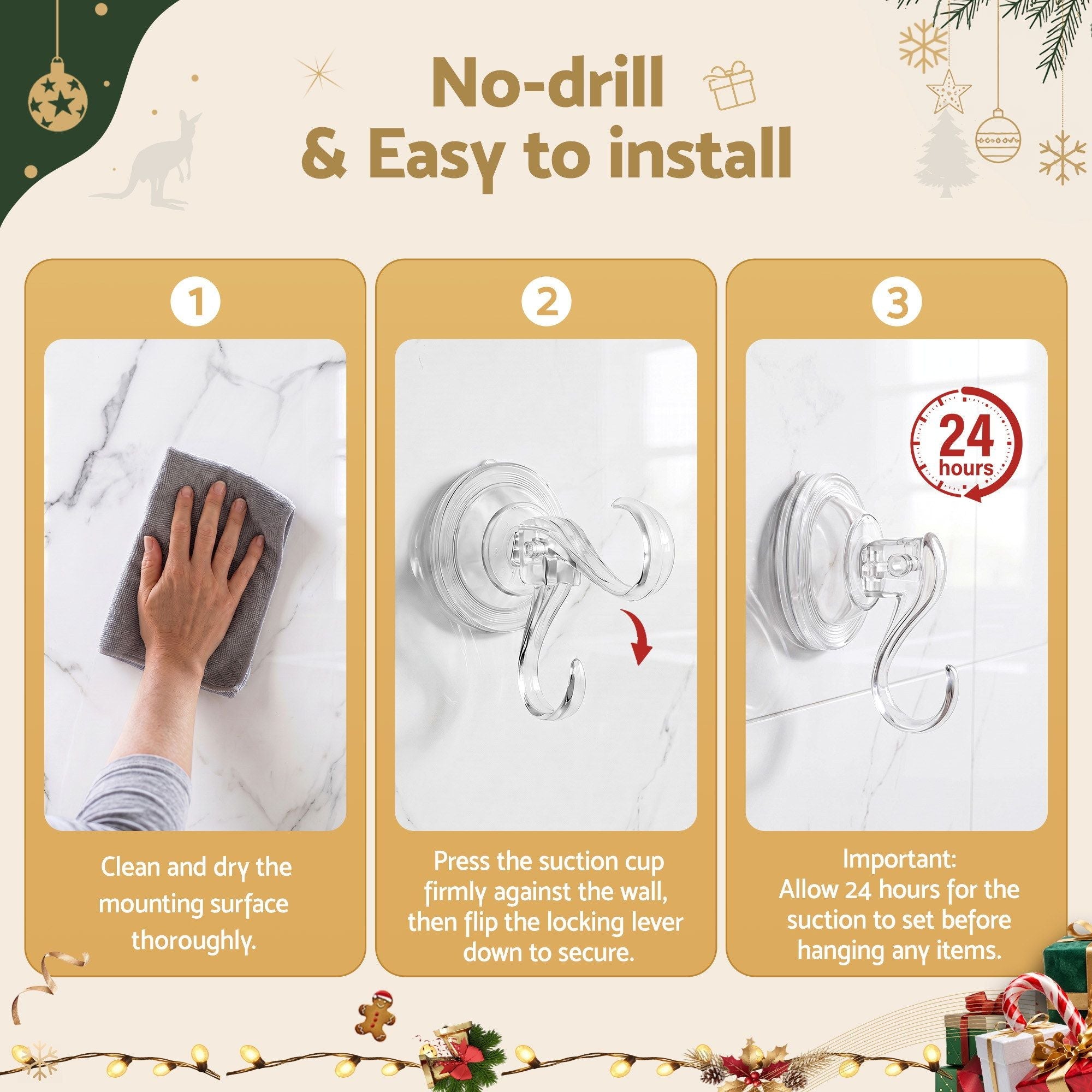 No-drill
& Easy to install

1

Clean and dry the mounting surface thoroughly.

2

Press the suction cup firmly against the wall, then flip the locking lever down to secure.

3

24 hours

Important:
Allow 24 hours for the suction to set before hanging any items.