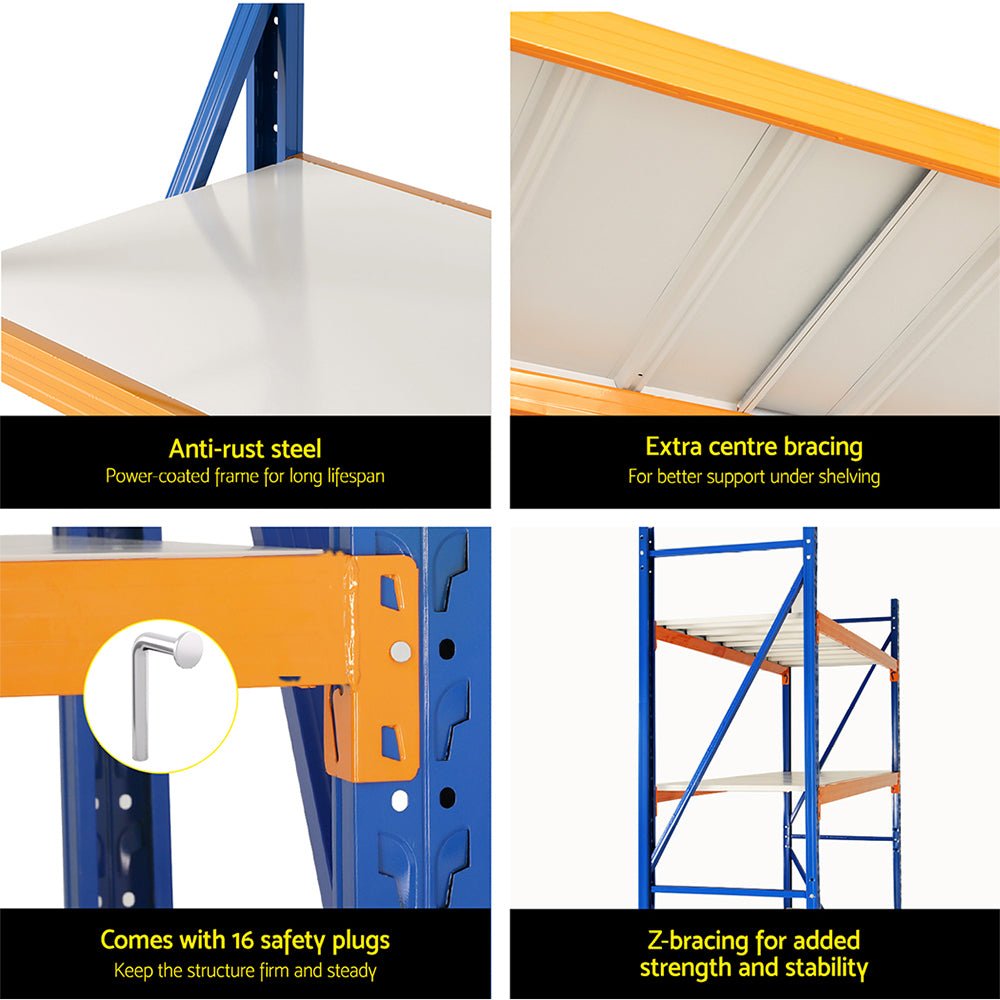 Anti-rust steel
Power-coated frame for long lifespan

Extra centre bracing
For better support under shelving

Comes with 16 safety plugs
Keep the structure firm and steady

Z-bracing for added strength and stability