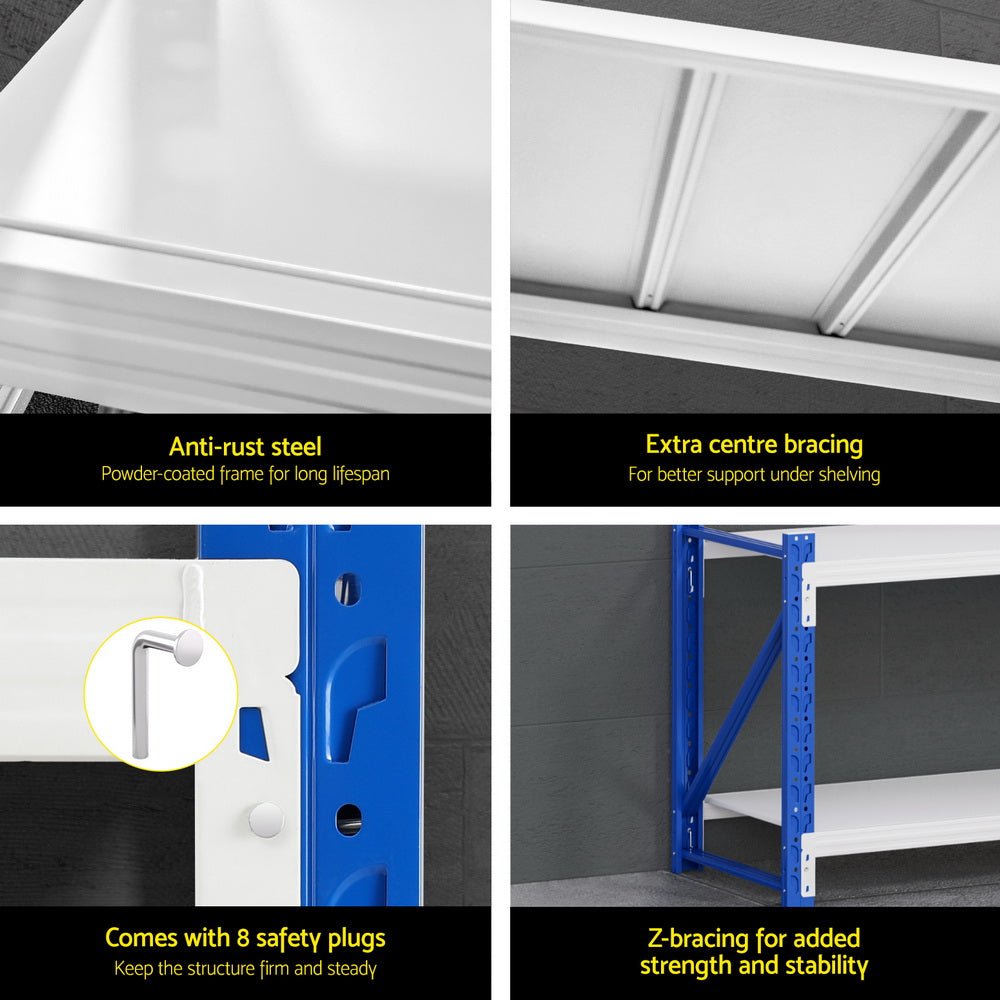 Anti-rust steel
Powder-coated frame for long lifespan

Extra centre bracing
For better support under shelving

Comes with 8 safety plugs
Keep the structure firm and steady

Z-bracing for added strength and stability