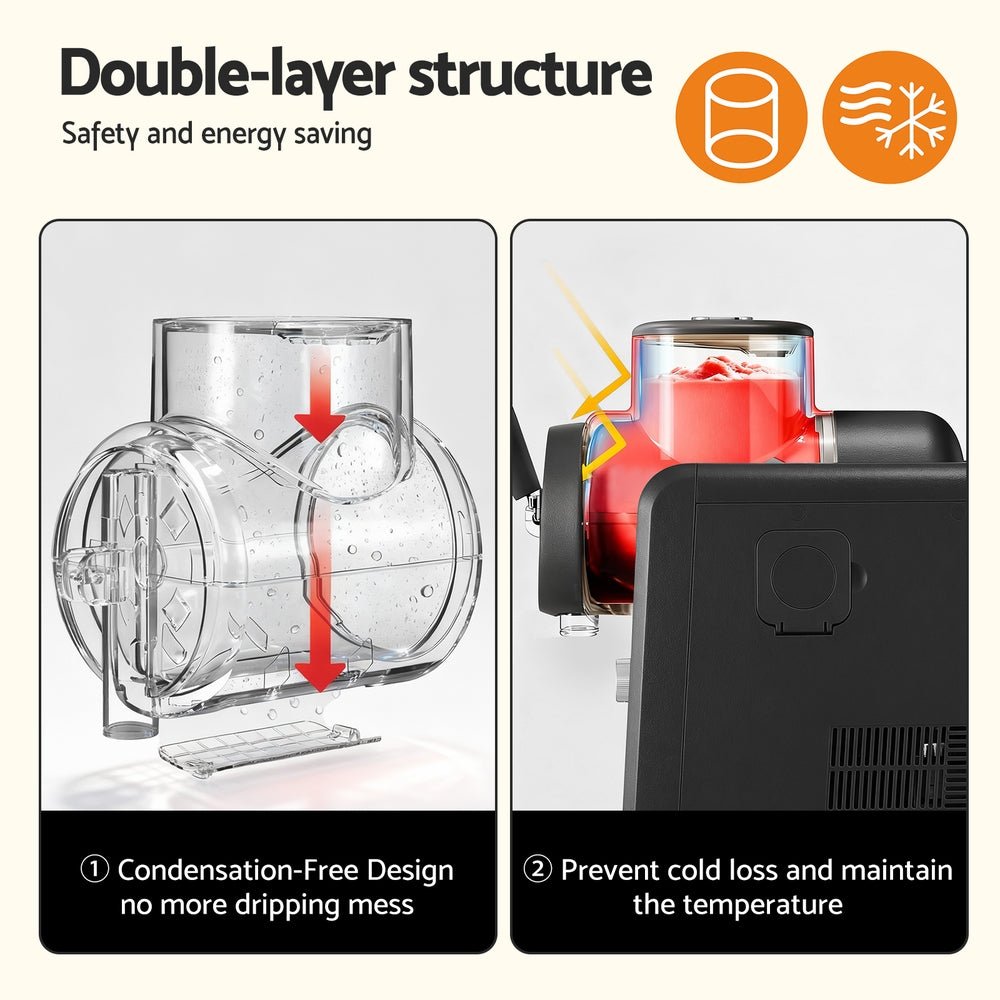 Double-layer structure
Safety and energy saving

① Condensation-Free Design no more dripping mess

② Prevent cold loss and maintain the temperature