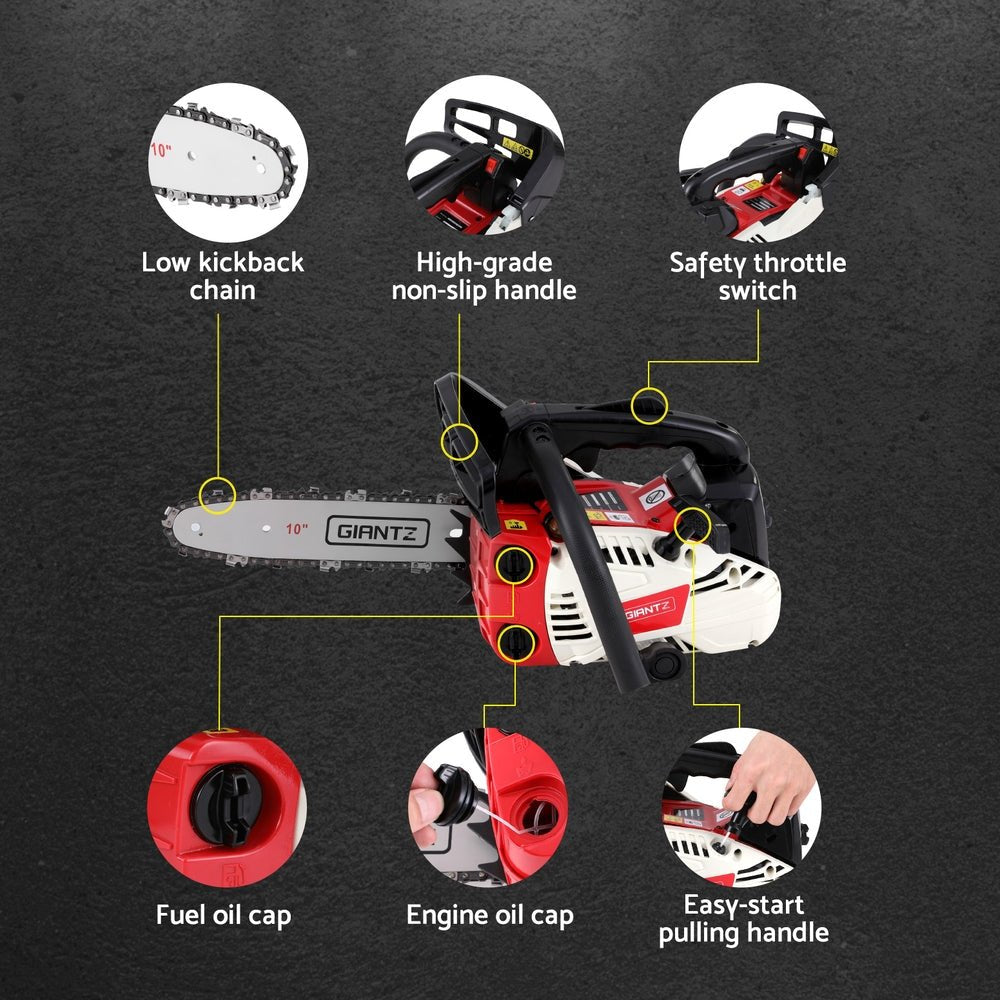 10"

Low kickback chain

High-grade non-slip handle

Safety throttle switch

10"

GIANTZ

GIANTZ

Fuel oil cap

Engine oil cap

Easy-start pulling handle