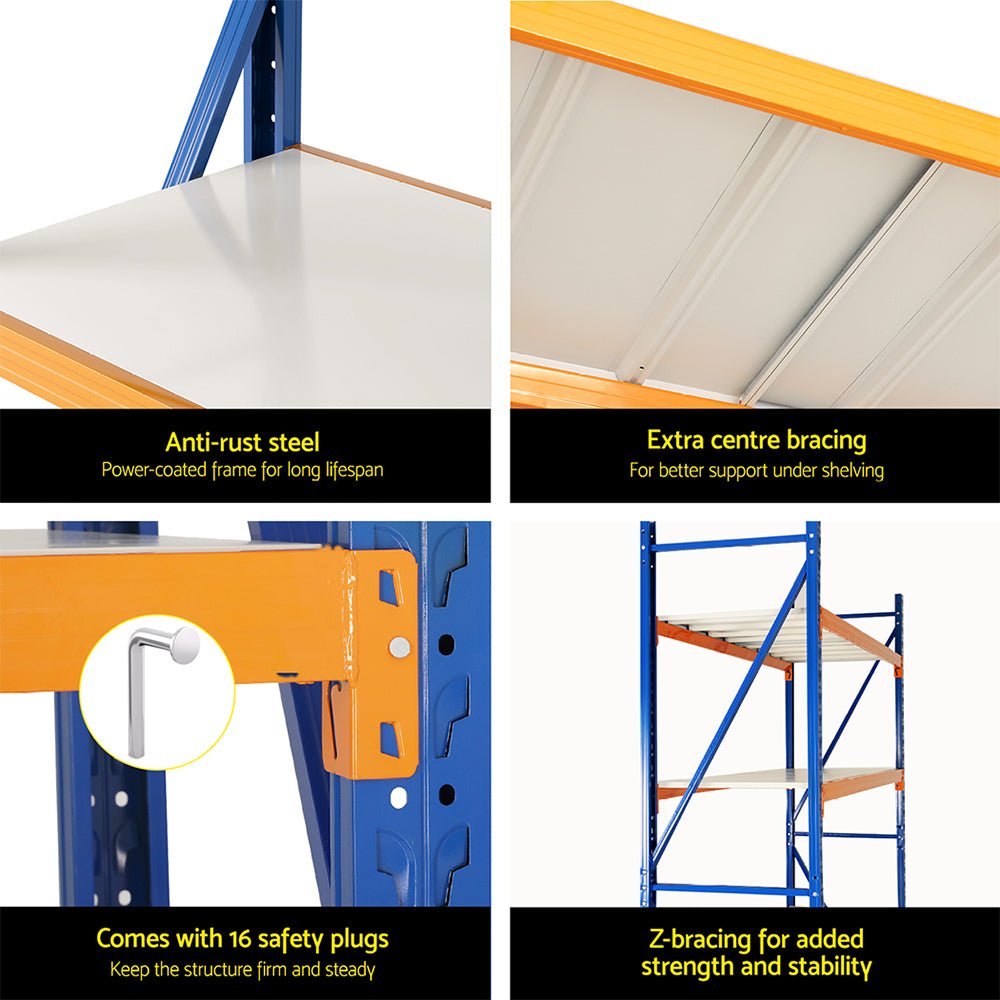 Anti-rust steel
Power-coated frame for long lifespan

Extra centre bracing
For better support under shelving

Comes with 16 safety plugs
Keep the structure firm and steady

Z-bracing for added strength and stability