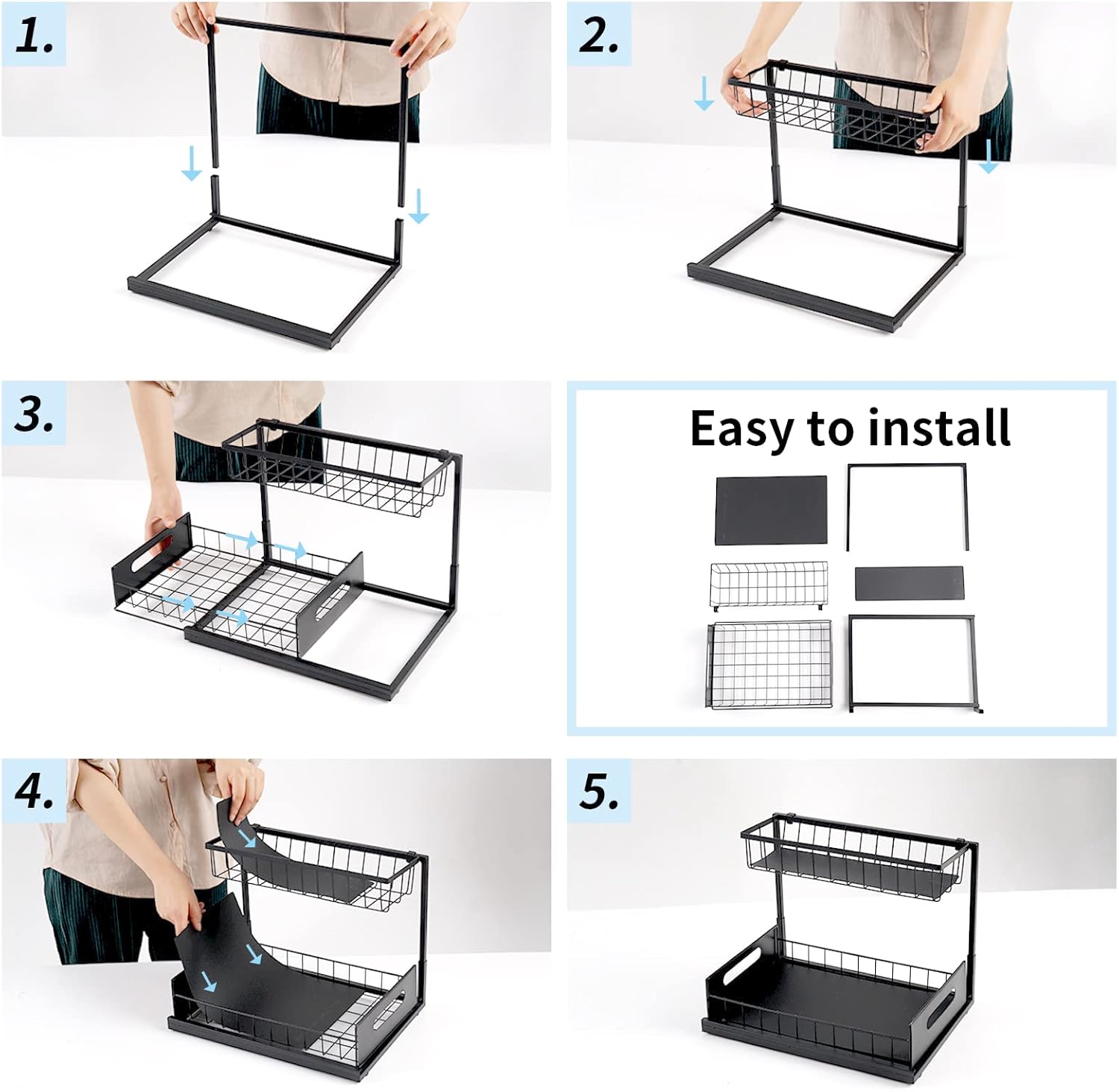 1.

2.

3.

Easy to install

4.

5.