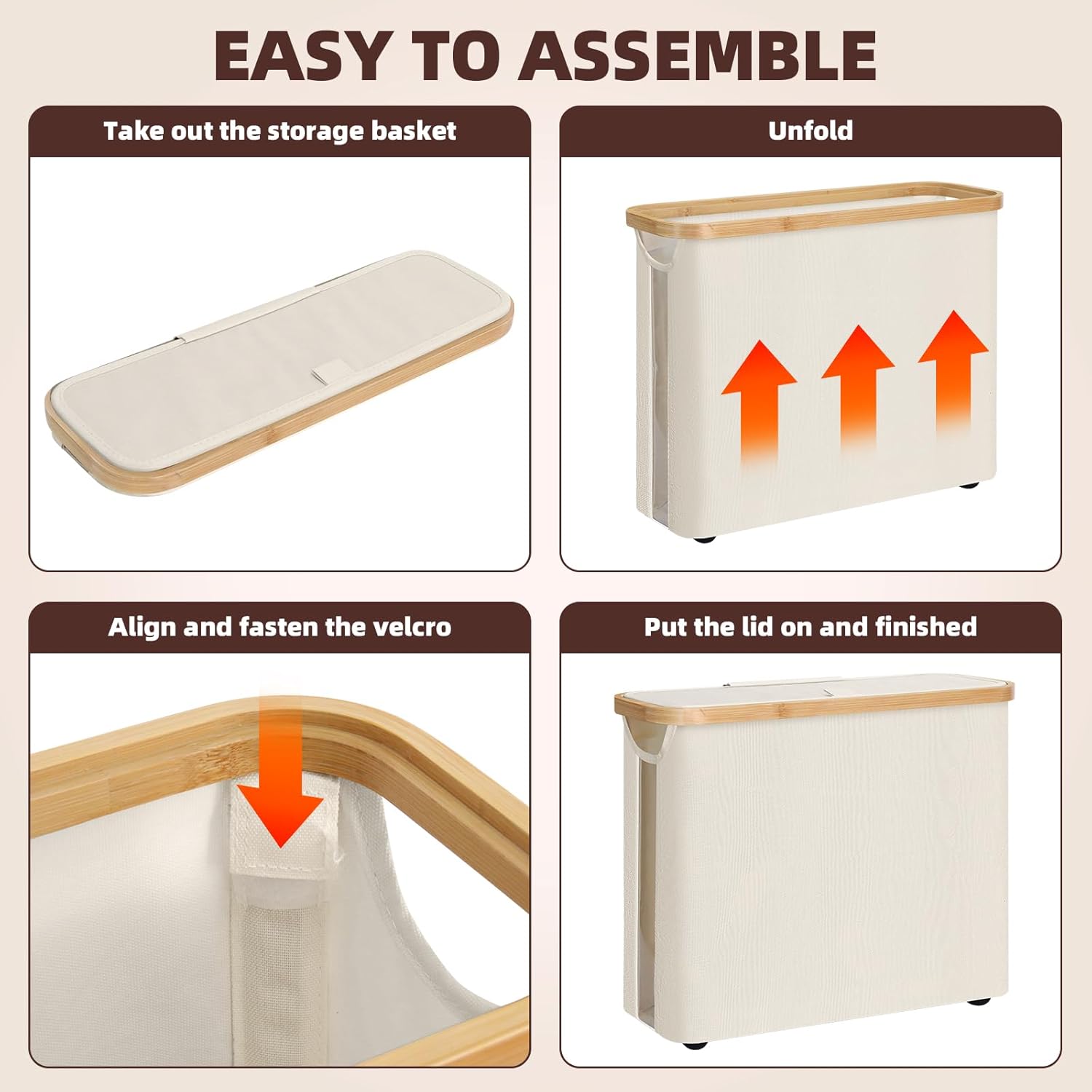 EASY TO ASSEMBLE

Take out the storage basket

Unfold

Align and fasten the velcro

Put the lid on and finished