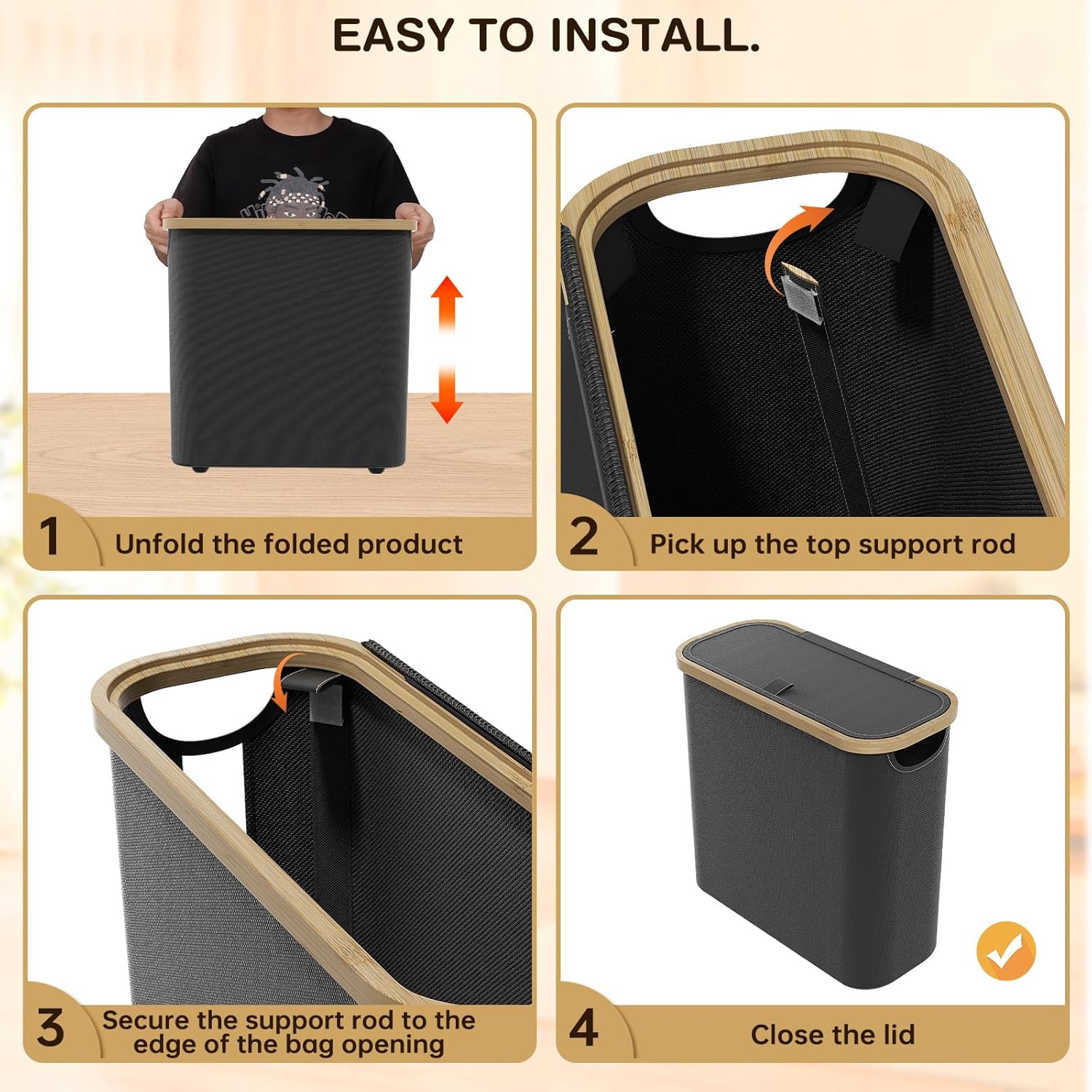 EASY TO INSTALL.

1 Unfold the folded product

2 Pick up the top support rod

3 Secure the support rod to the edge of the bag opening

4 Close the lid