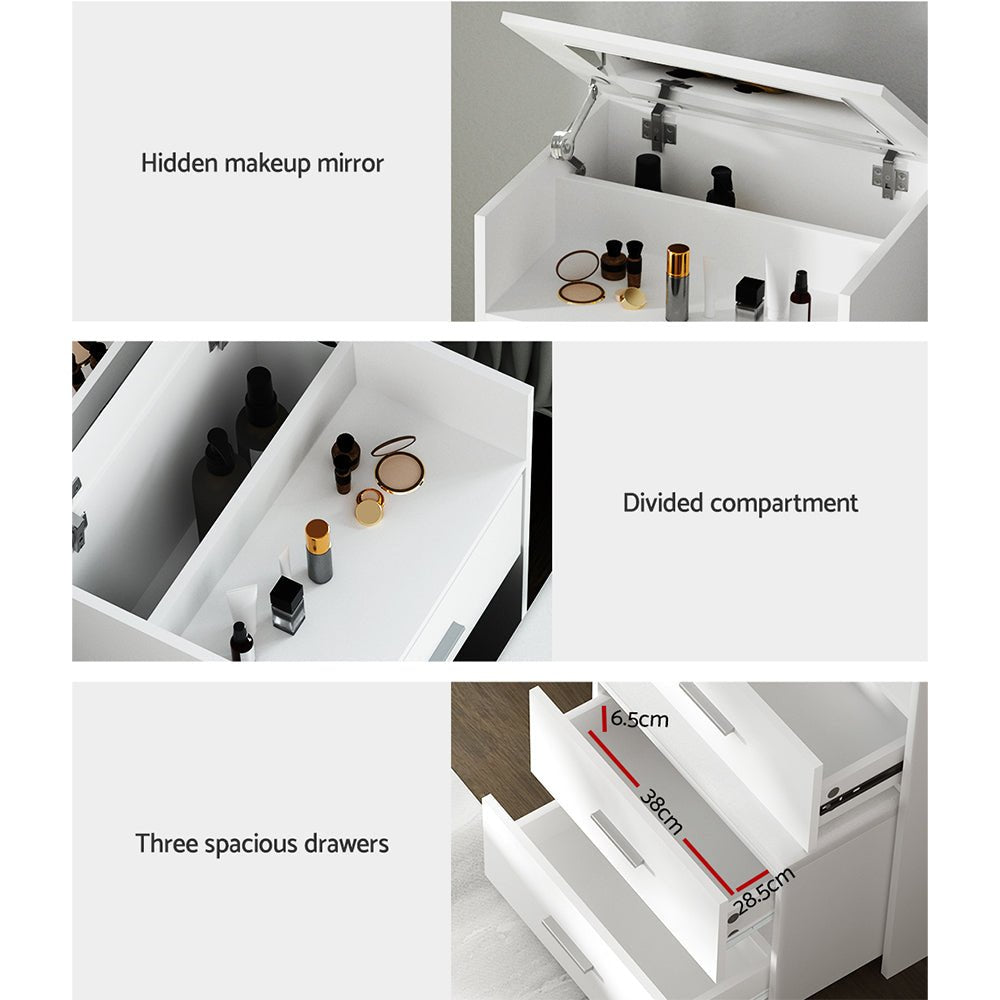 Hidden makeup mirror

Divided compartment

Three spacious drawers

6.5cm

38cm

28.5cm