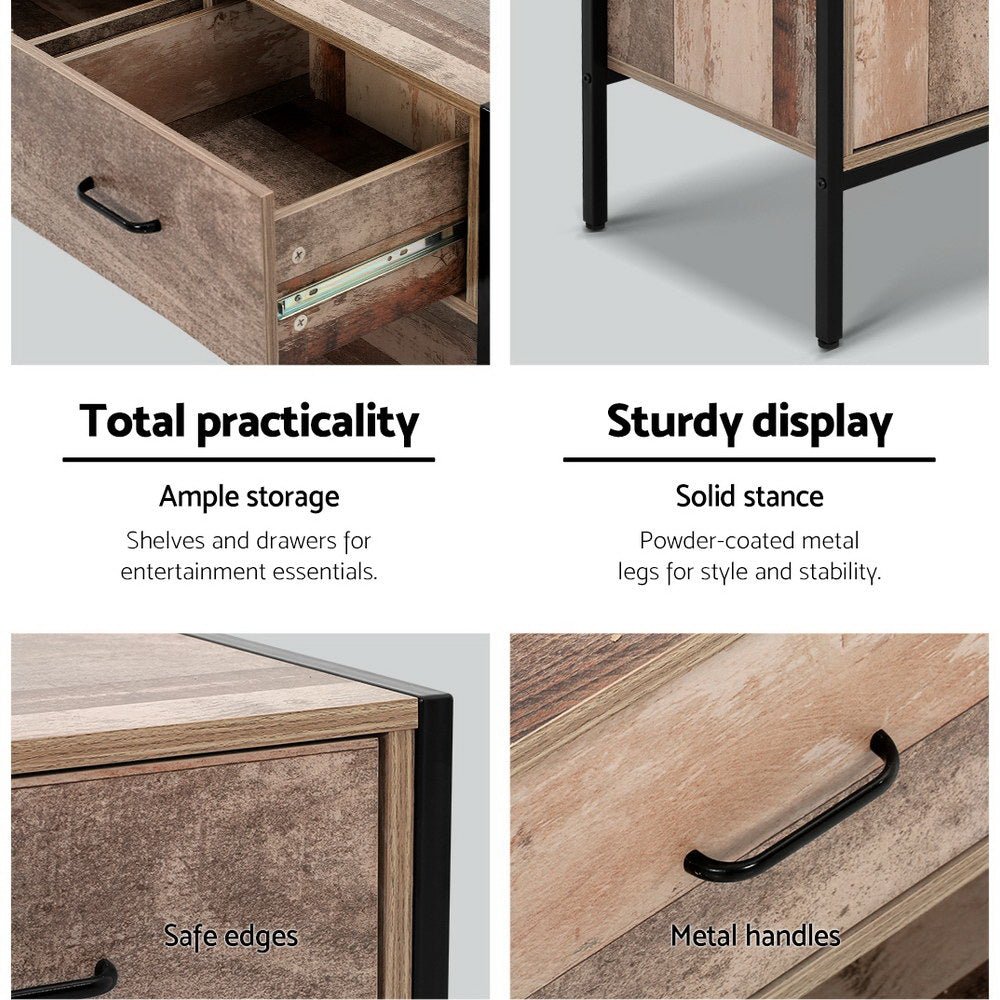 Total practicality

Ample storage

Shelves and drawers for entertainment essentials.

Sturdy display

Solid stance

Powder-coated metal legs for style and stability.

Safe edges

Metal handles