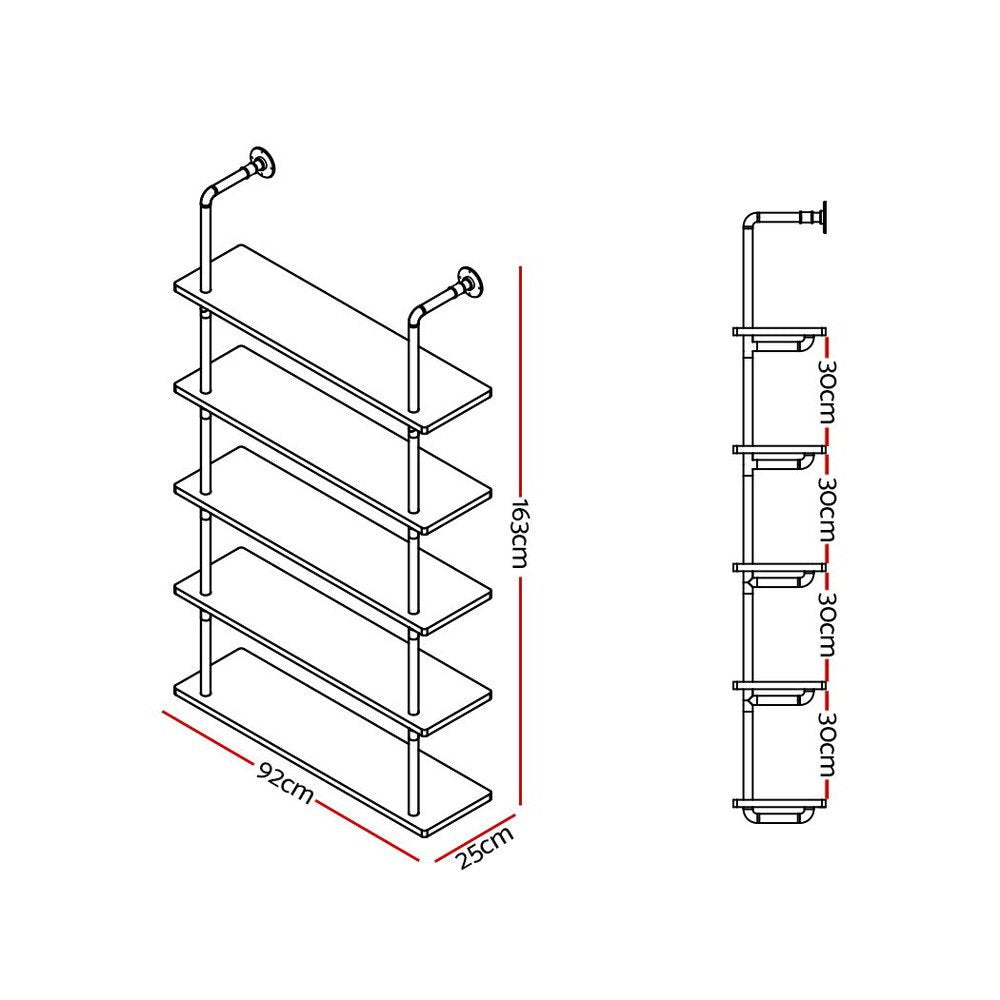 163cm

92cm

25cm

30cm

30cm

30cm

30cm